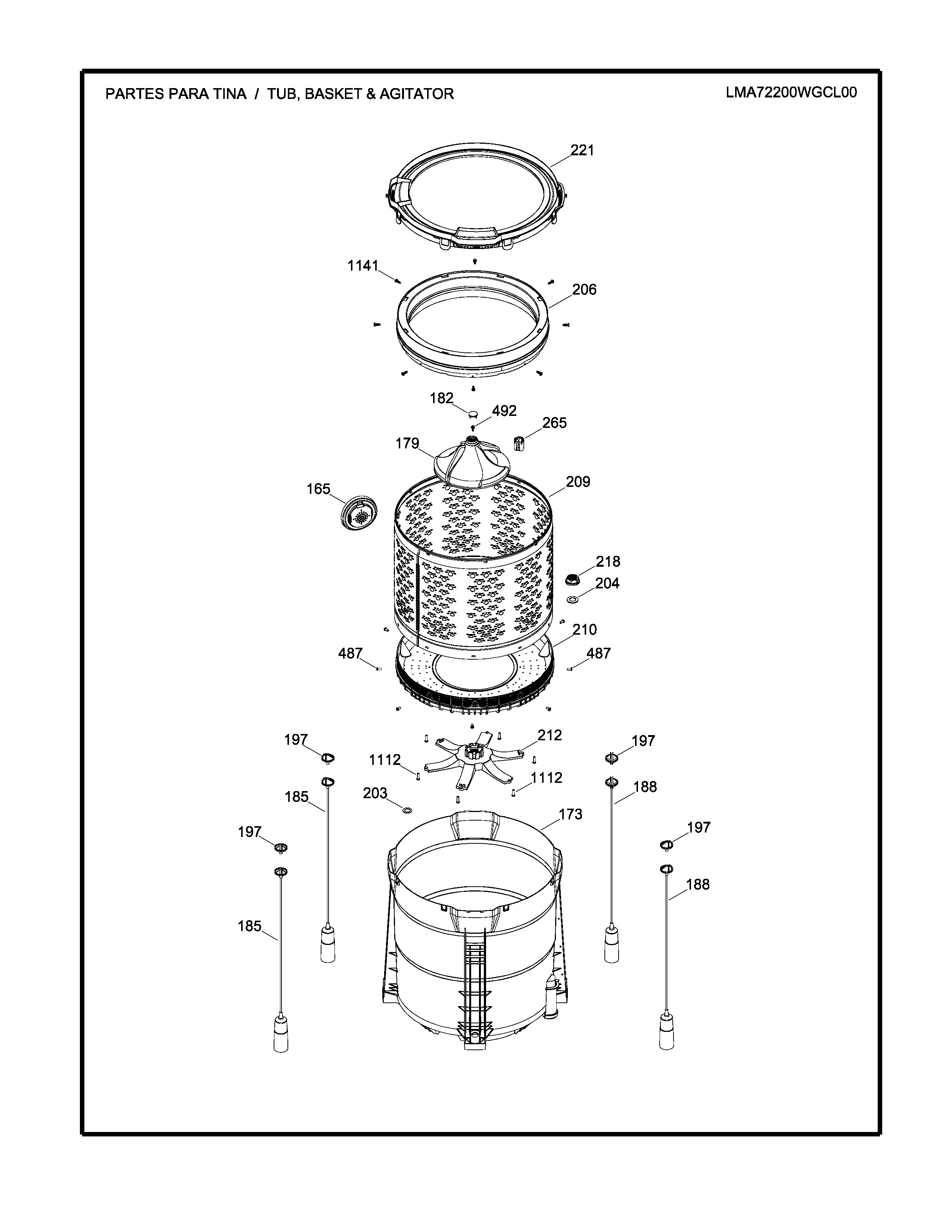 PARTES PARA TINA / TUB, BASKET & AGITATOR

LMA72200WGCL00

221

1141

206

182

492

265

179

165

209

218

204

210

487

487

197

212

197

1112

1112

185

203

188

173

197

197

188

185