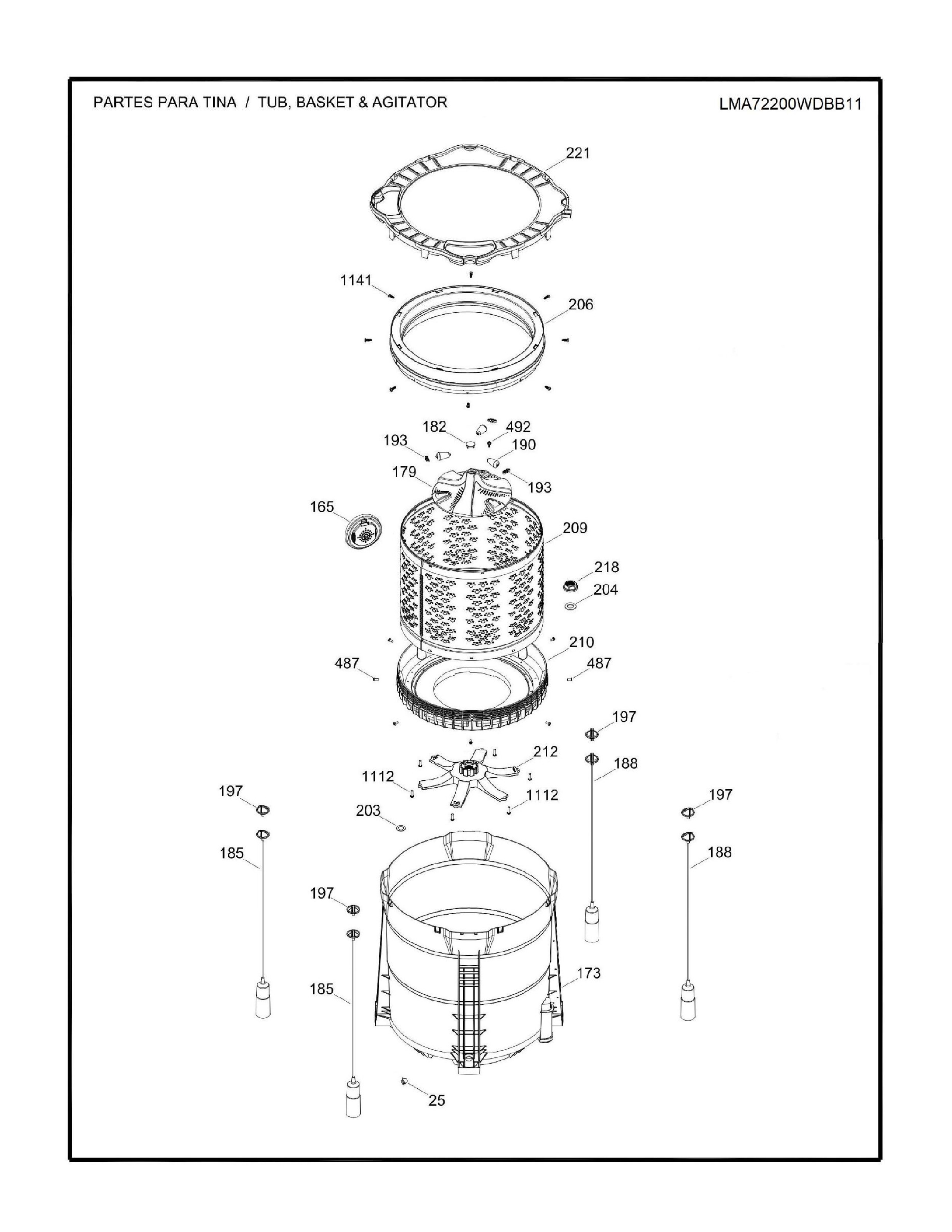 PARTES PARA TINA / TUB, BASKET & AGITATOR

LMA72200WDBB11

221

1141

206

182

492

193

190

179

193

165

209

218

204

210

487

487

197

212

188

1112

1112

197

197

203

185

188

197

173

185

25