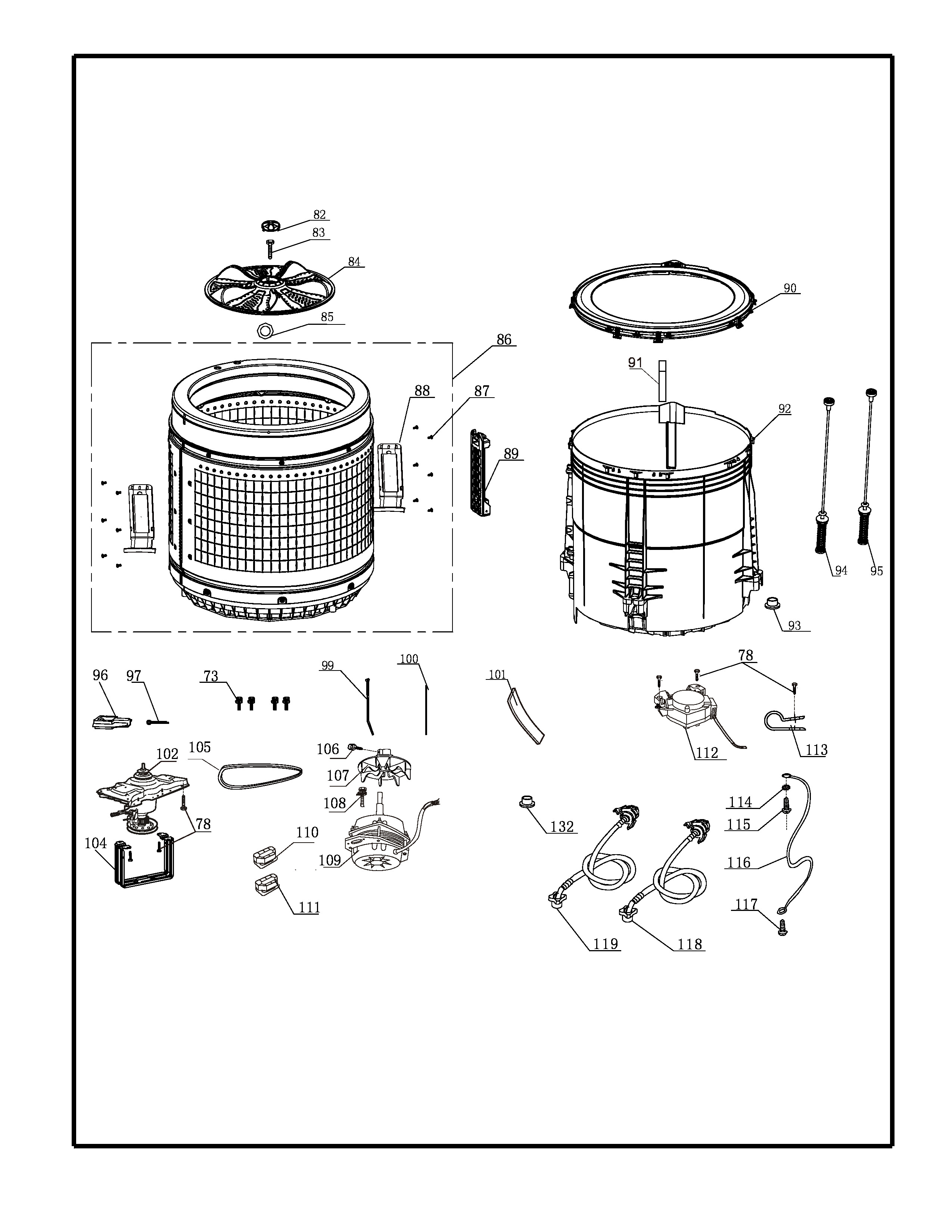 82
83
84
85
86
88
87
89
90
91
92
94
95
93
96
97
73
99
100
101
78
112
113
102
105
106
107
108
78
104
110
109
111
132
114
115
116
117
119
118