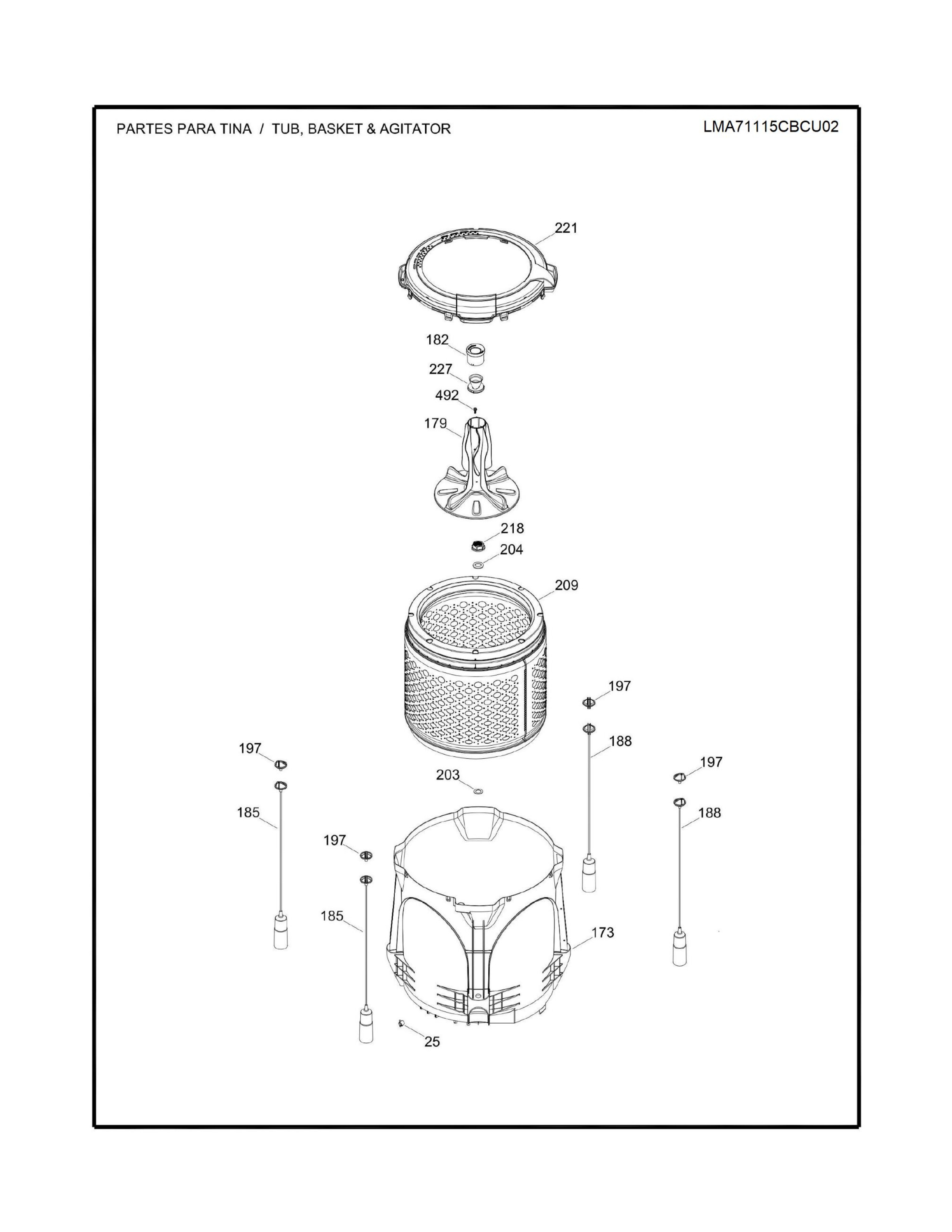 PARTES PARA TINA / TUB, BASKET & AGITATOR

LMA71115CBCU02

221

182

227

492

179

218

204

209

197

188

197

197

203

185

188

197

185

173

25