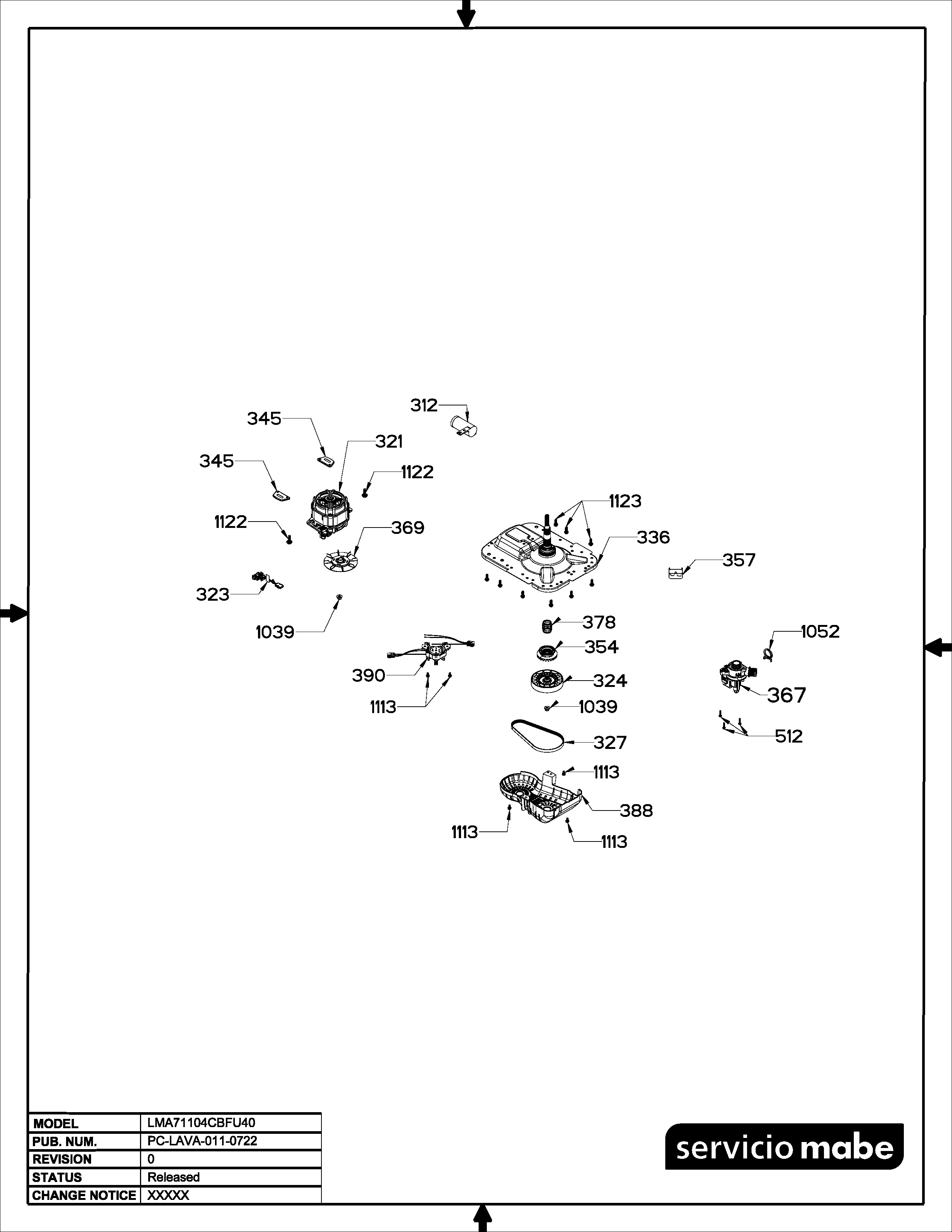 312
345
321
345
1122
1123
1122
369
336
357
323
1039
378
1052
354
390
324
367
1113
1039
512
327
1113
388
1113
1113

| MODEL | LMA71104CBFU40 |
|---|---|
| PUB. NUM. | PC-LAVA-011-0722 |
| REVISION | 0 |
| STATUS | Released |
| CHANGE NOTICE | XXXXX |

servicio mabe