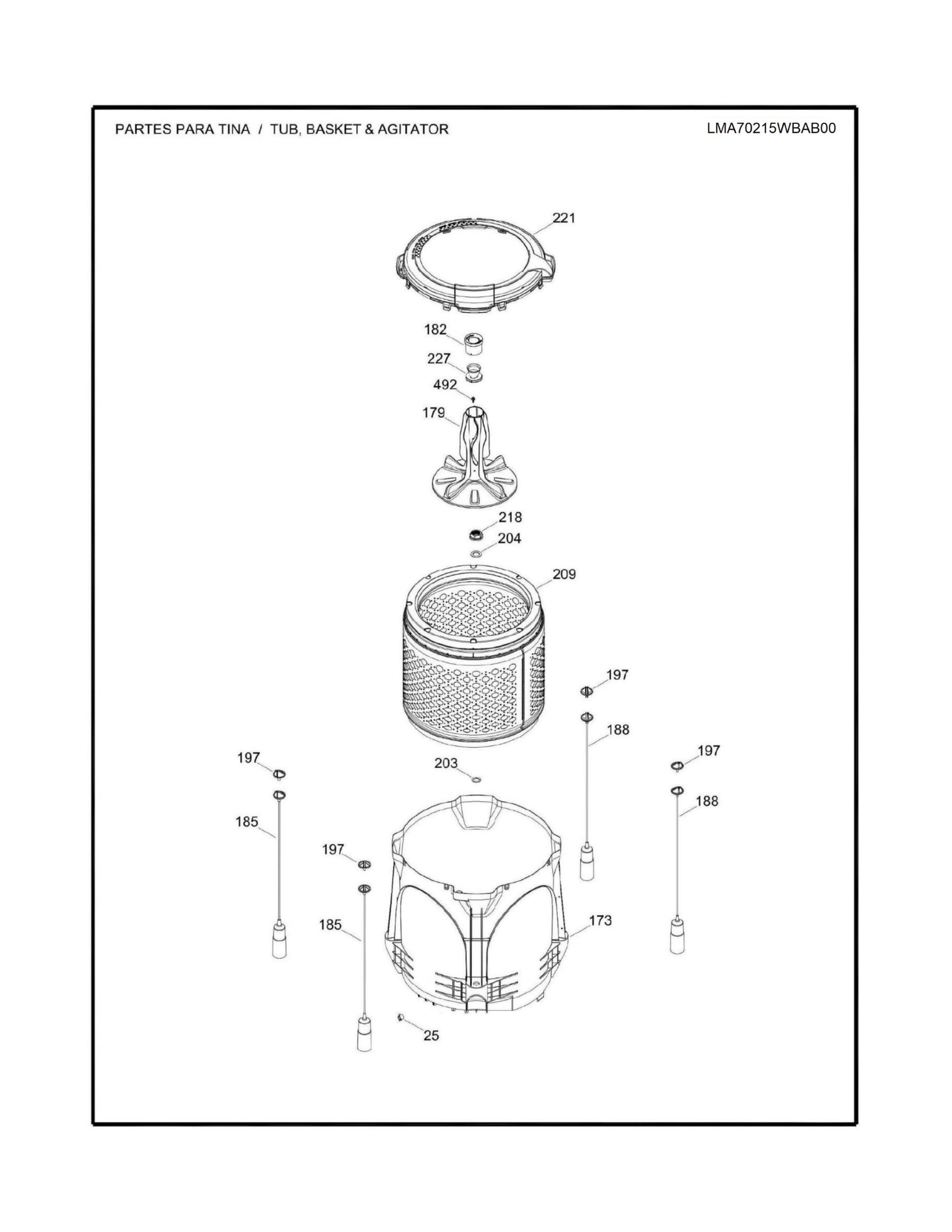 PARTES PARA TINA / TUB, BASKET & AGITATOR

LMA70215WBAB00

221

182

227

492

179

218

204

209

197

188

197

203

197

188

185

197

185

173

25