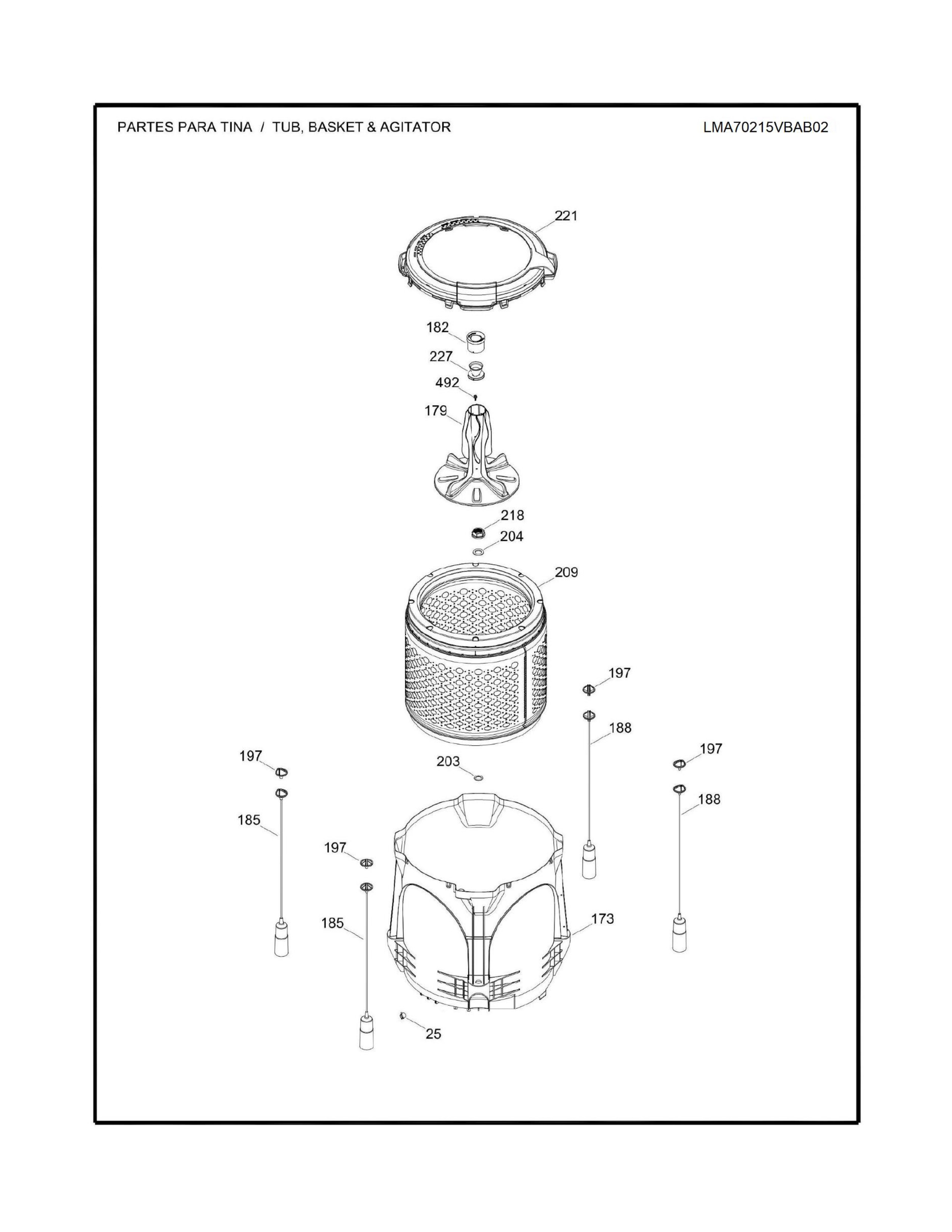 PARTES PARA TINA / TUB, BASKET & AGITATOR

LMA70215VBAB02

221

182

227

492

179

218

204

209

197

188

197

203

197

188

185

197

185

173

25