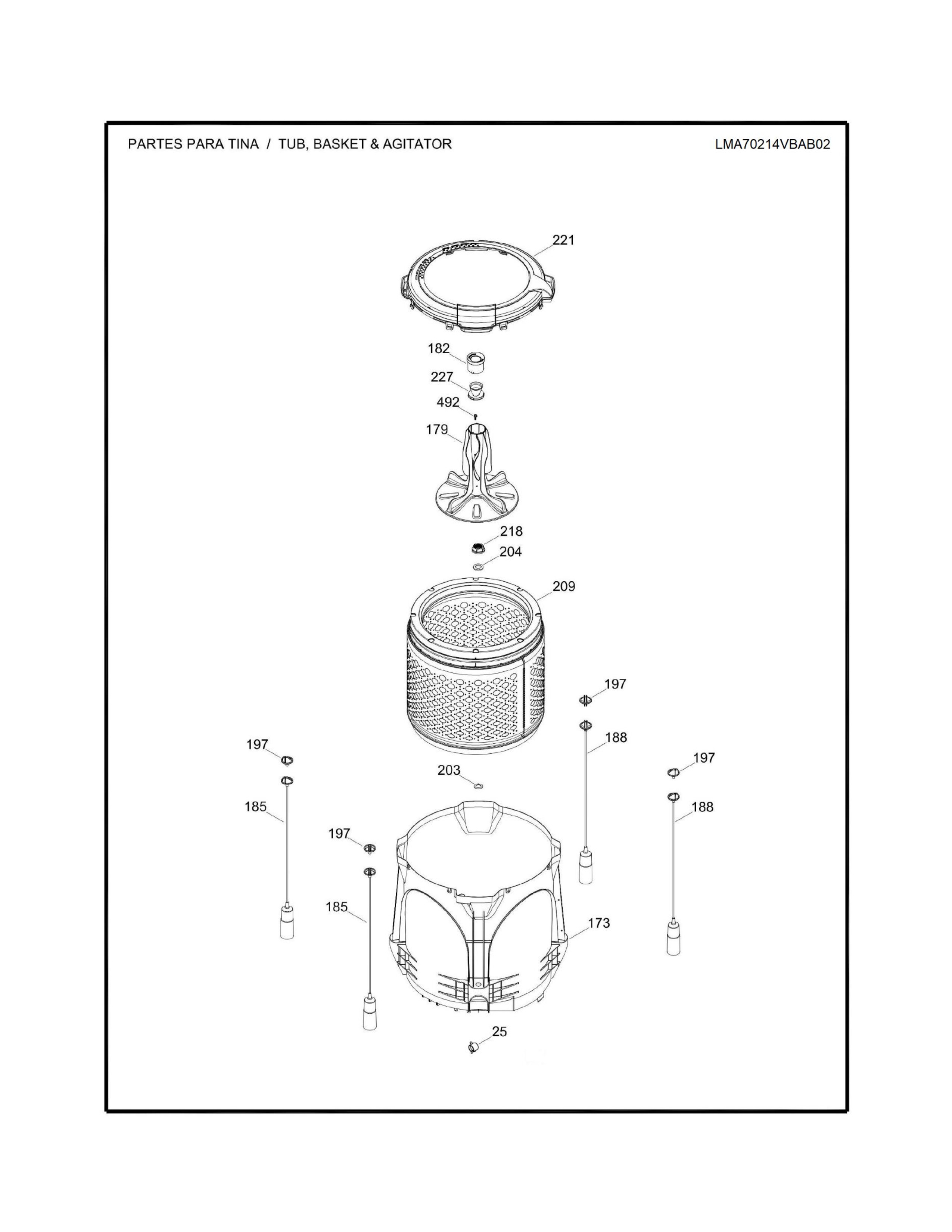 PARTES PARA TINA / TUB, BASKET & AGITATOR

LMA70214VBAB02

221
182
227
492
179
218
204
209
197
188
197
203
197
185
188
197
185
173
25