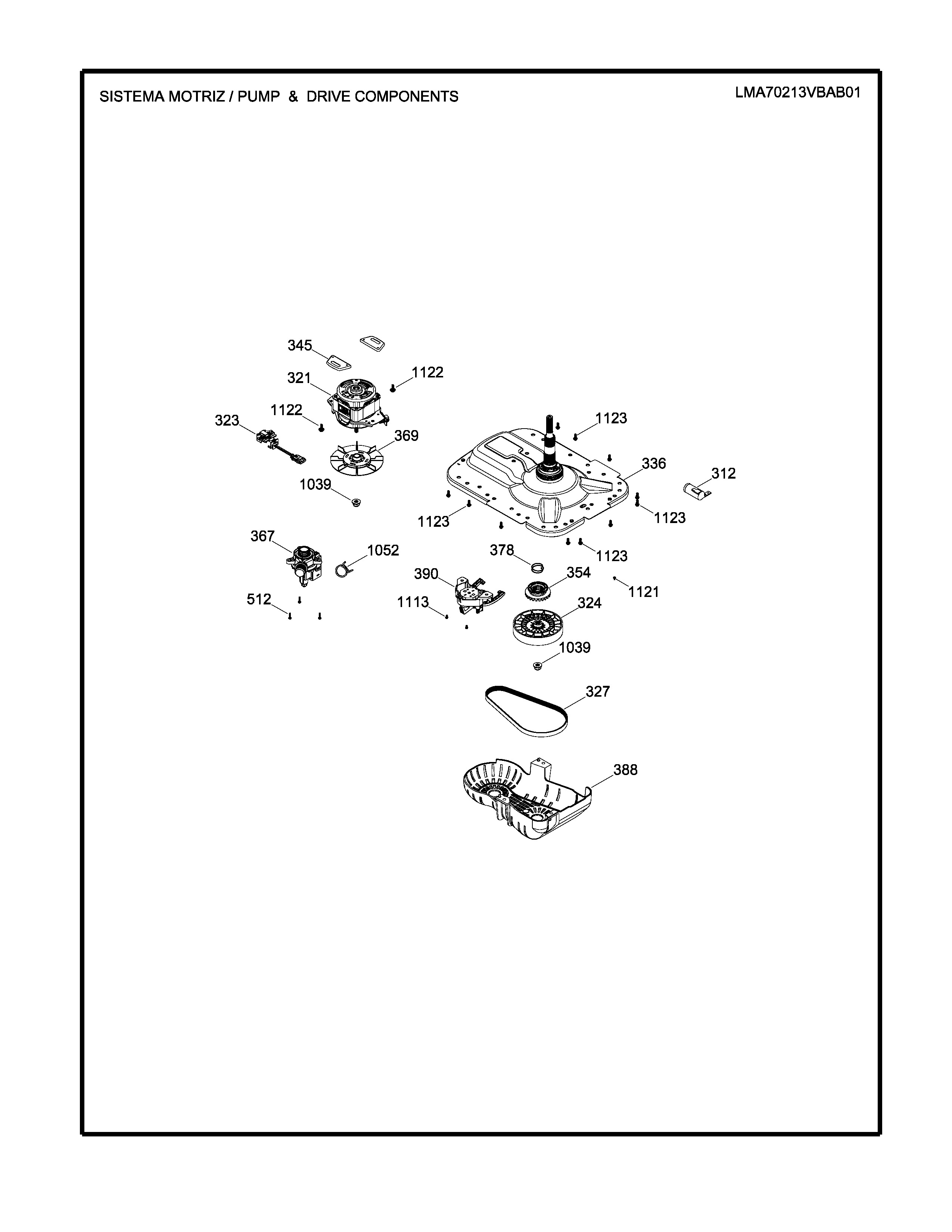 SISTEMA MOTRIZ / PUMP & DRIVE COMPONENTS

LMA70213VBAB01

345
321
1122
1122
323
369
1039
1123
336
312
1123
1123
1123
367
1052
378
390
354
1121
512
1113
324
1039
327
388