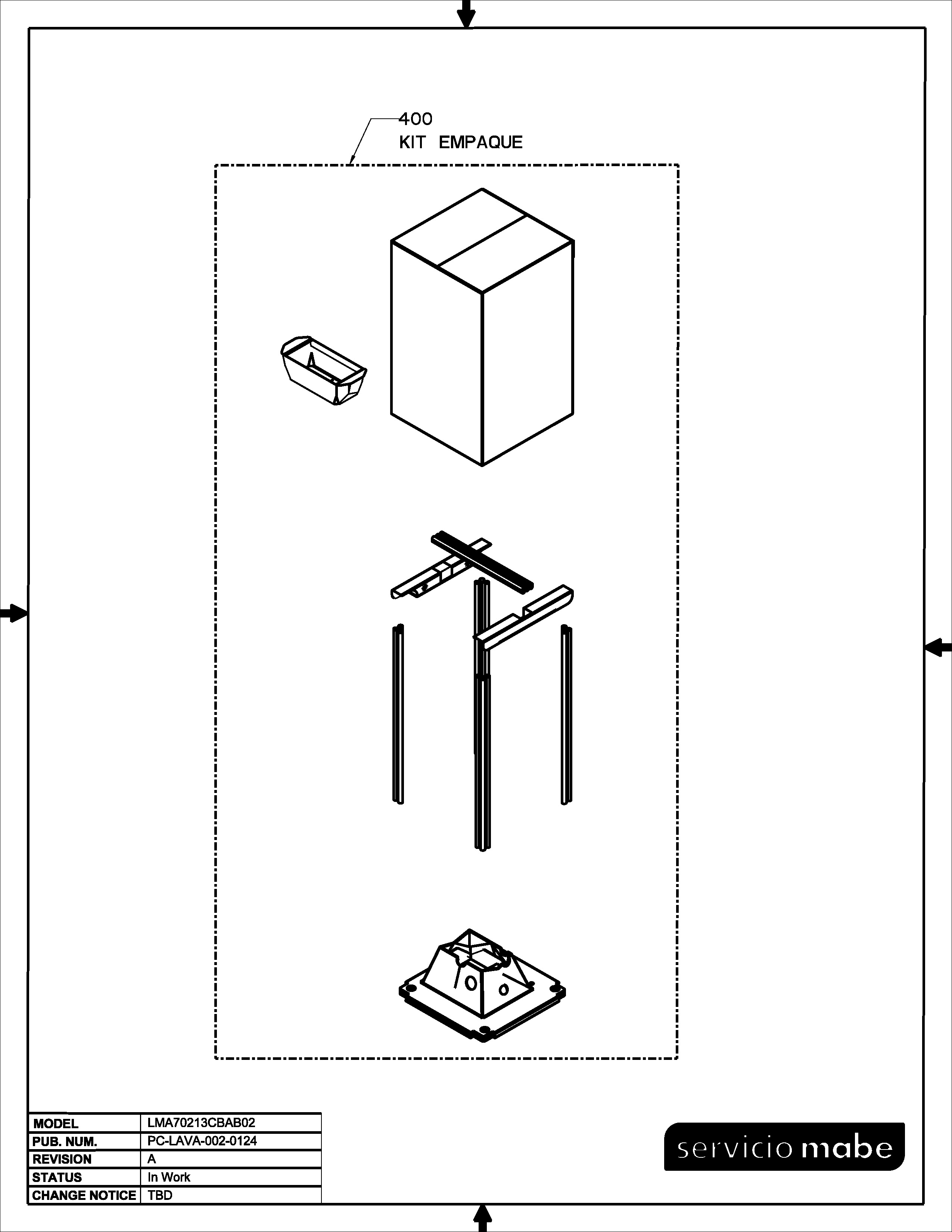 400
KIT EMPAQUE

| MODEL | LMA70213CBAB02 |
|---|---|
| PUB. NUM. | PC-LAVA-002-0124 |
| REVISION | A |
| STATUS | In Work |
| CHANGE NOTICE | TBD |

servicio mabe