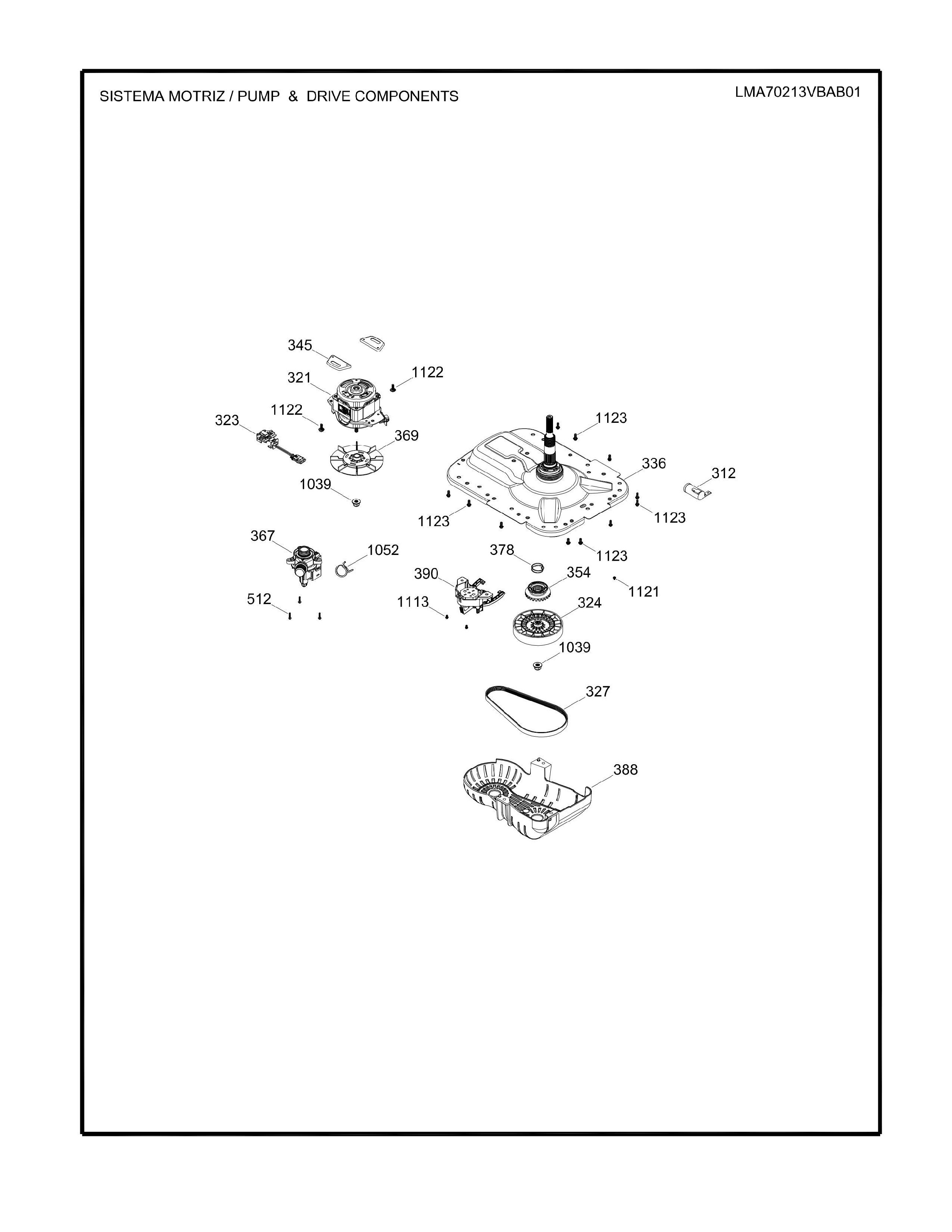 SISTEMA MOTRIZ / PUMP & DRIVE COMPONENTS

LMA70213VBAB01

345
321
1122
1122
323
369
1123
336
312
1039
1123
1123
367
1052
378
1123
390
354
1121
512
1113
324
1039
327
388