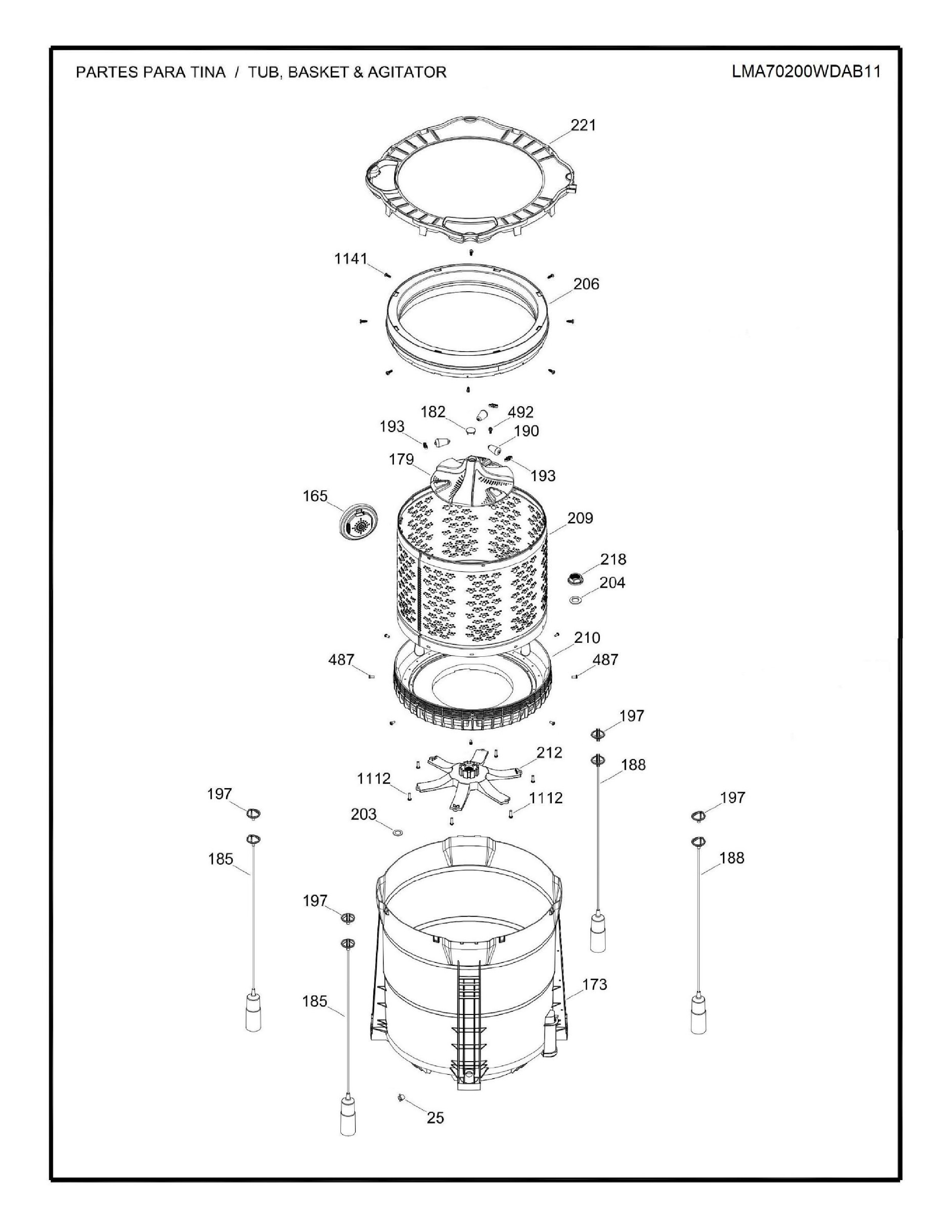 PARTES PARA TINA / TUB, BASKET & AGITATOR

LMA70200WDAB11

221
1141
206
182
492
193
190
179
193
165
209
218
204
210
487
487
197
212
188
1112
1112
197
197
203
185
188
197
173
185
25