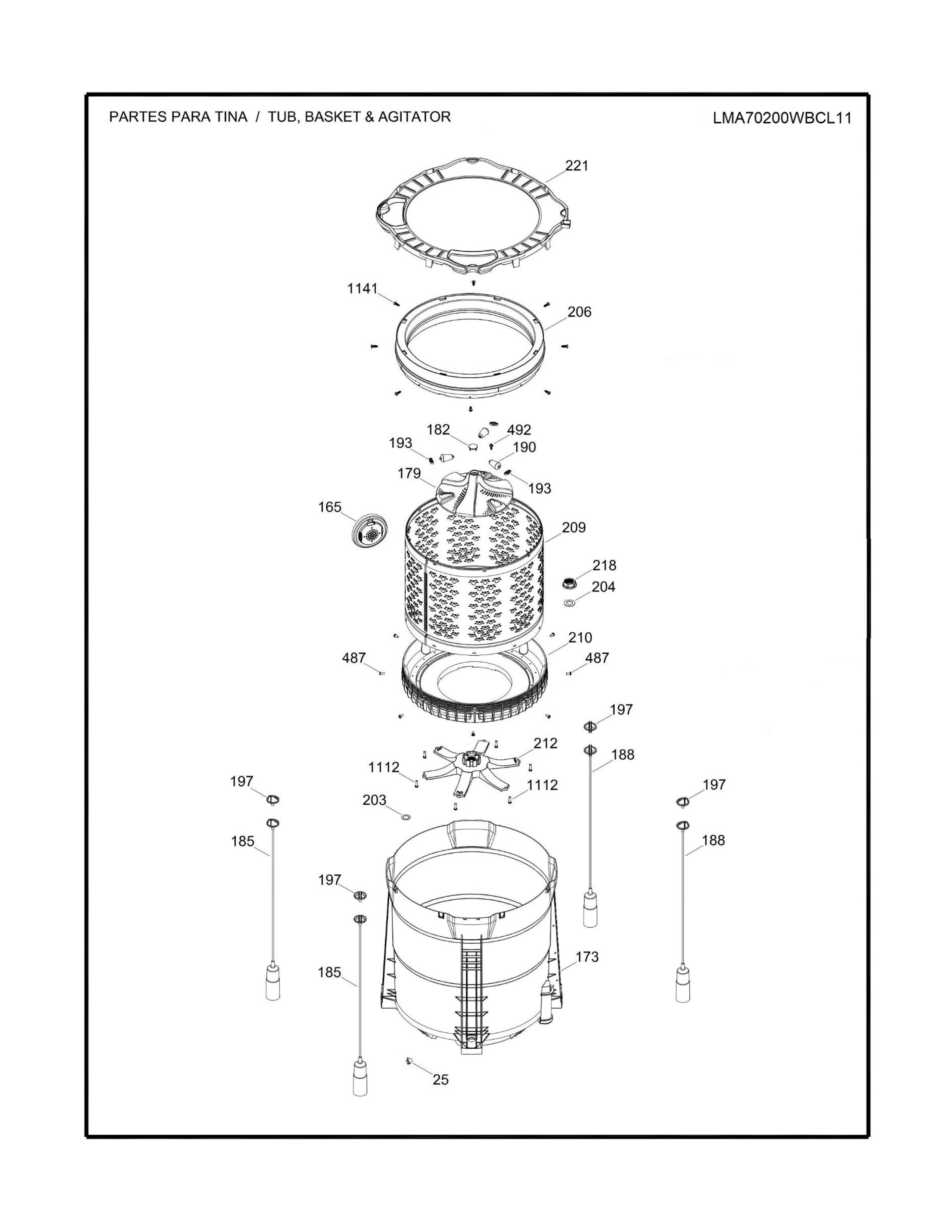 PARTES PARA TINA / TUB, BASKET & AGITATOR

LMA70200WBCL11

221

1141

206

182

492

193

190

179

193

165

209

218

204

210

487

487

197

212

188

1112

1112

197

197

203

185

188

197

173

185

25