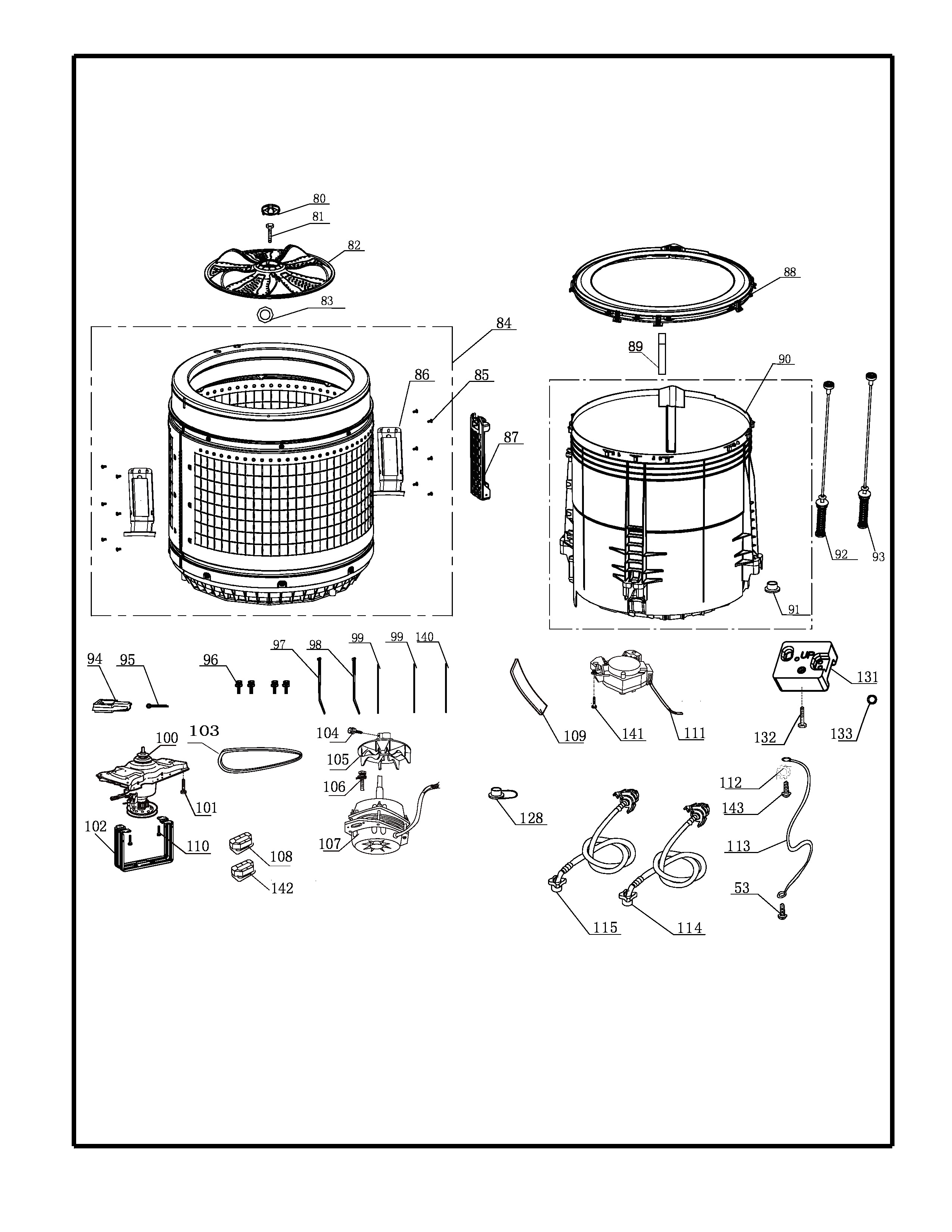 80
81
82
83
84
86
85
87
88
89
90
92
93
91
94
95
96
97
98
99
99
140
109
141
111
131
132
133
100
103
104
105
106
101
102
110
108
142
107
128
112
143
113
53
115
114
UP