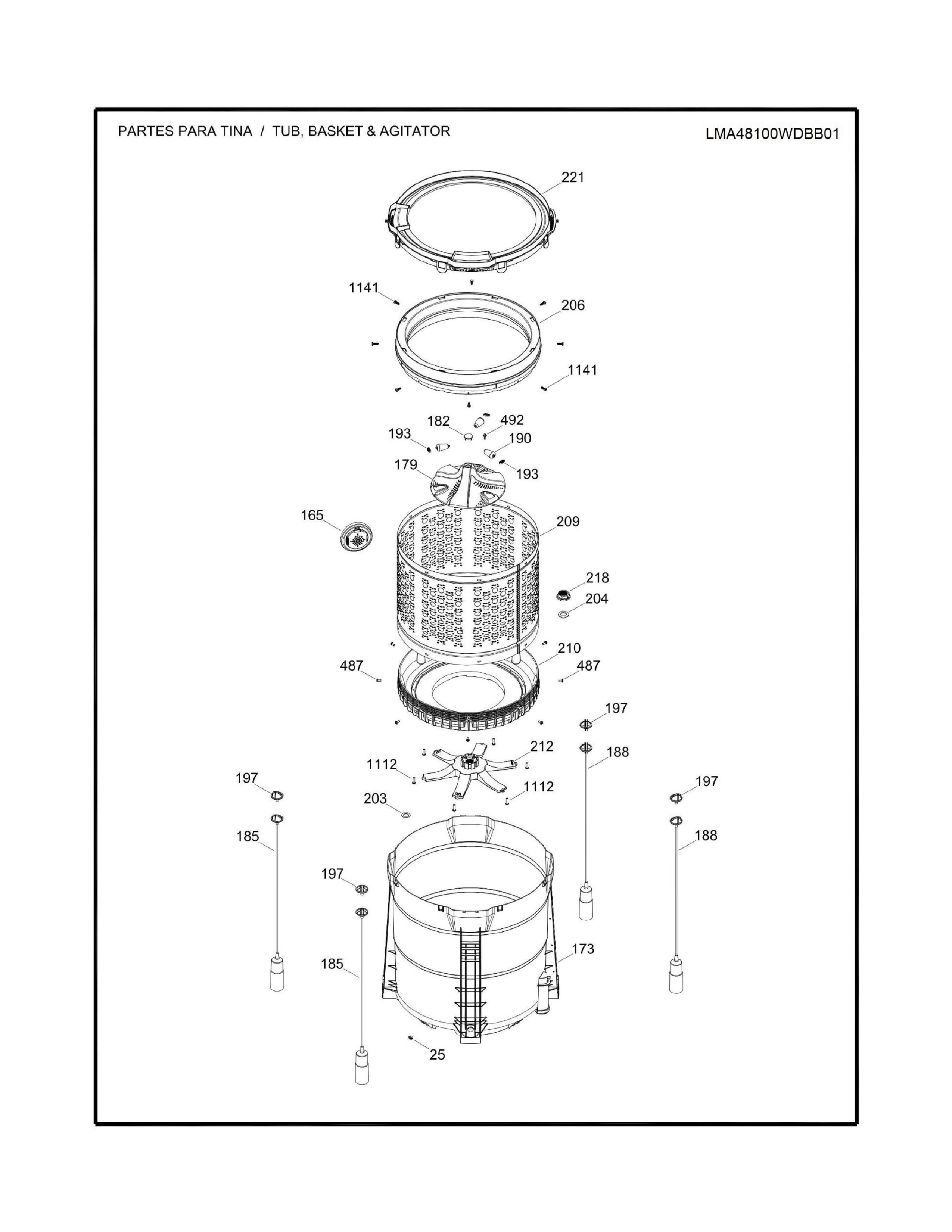 PARTES PARA TINA / TUB, BASKET & AGITATOR

LMA48100WDBB01

221

1141

206

1141

182

492

193

190

179

193

165

209

218

204

210

487

487

197

212

188

1112

197

1112

197

203

185

188

197

173

185

25