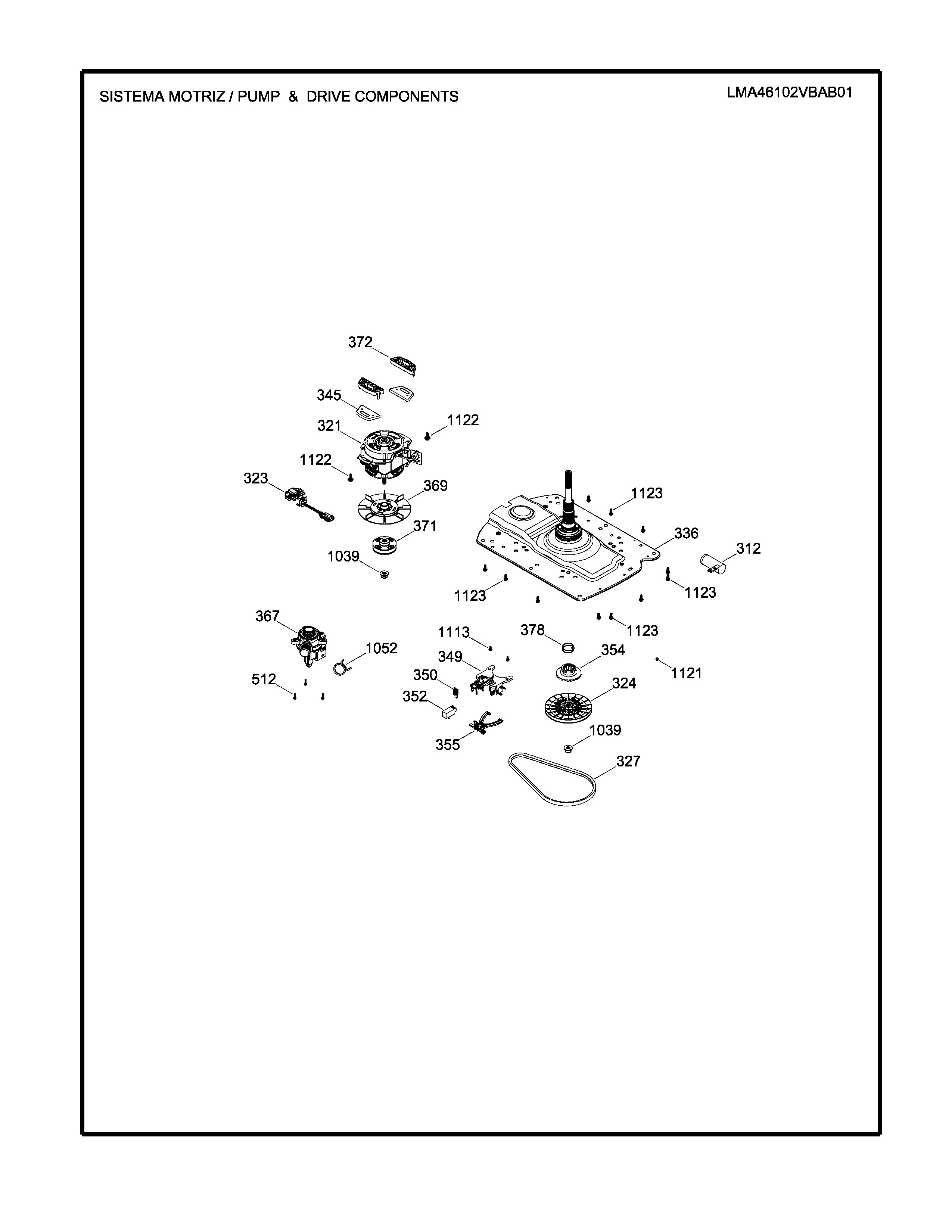 SISTEMA MOTRIZ / PUMP & DRIVE COMPONENTS

LMA46102VBAB01

372
345
321
1122
1122
323
369
371
1039
1123
336
312
1123
1123
1123
367
1052
512
1113
349
350
352
355
378
354
324
1121
1039
327