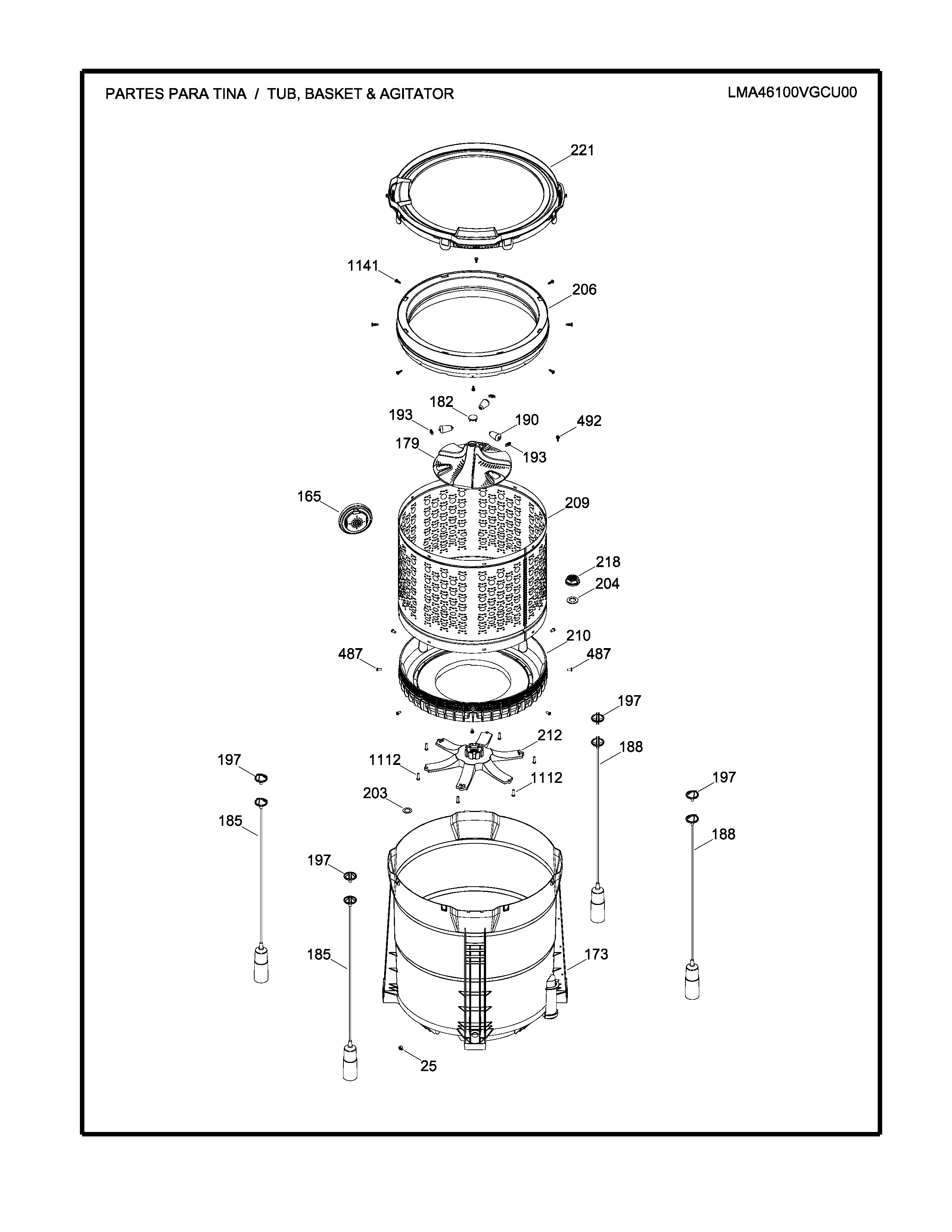 PARTES PARA TINA / TUB, BASKET & AGITATOR

LMA46100VGCU00

221

1141

206

182

193

190

492

179

193

165

209

218

204

210

487

487

197

212

188

197

1112

1112

197

203

185

188

197

185

173

25