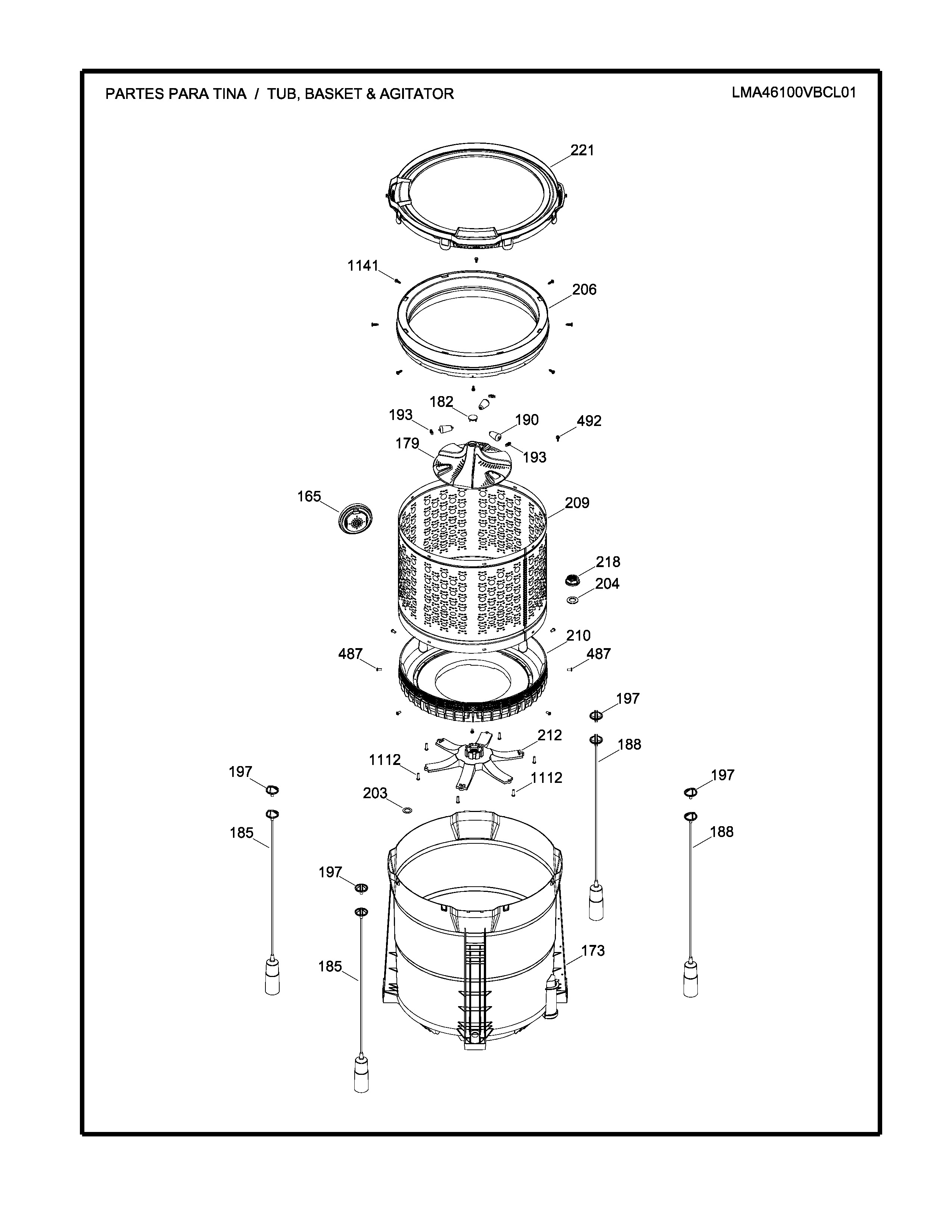 PARTES PARA TINA / TUB, BASKET & AGITATOR

LMA46100VBCL01

221

1141

206

182

193

190

492

179

193

165

209

218

204

210

487

487

197

212

188

1112

1112

197

197

203

185

188

197

173

185