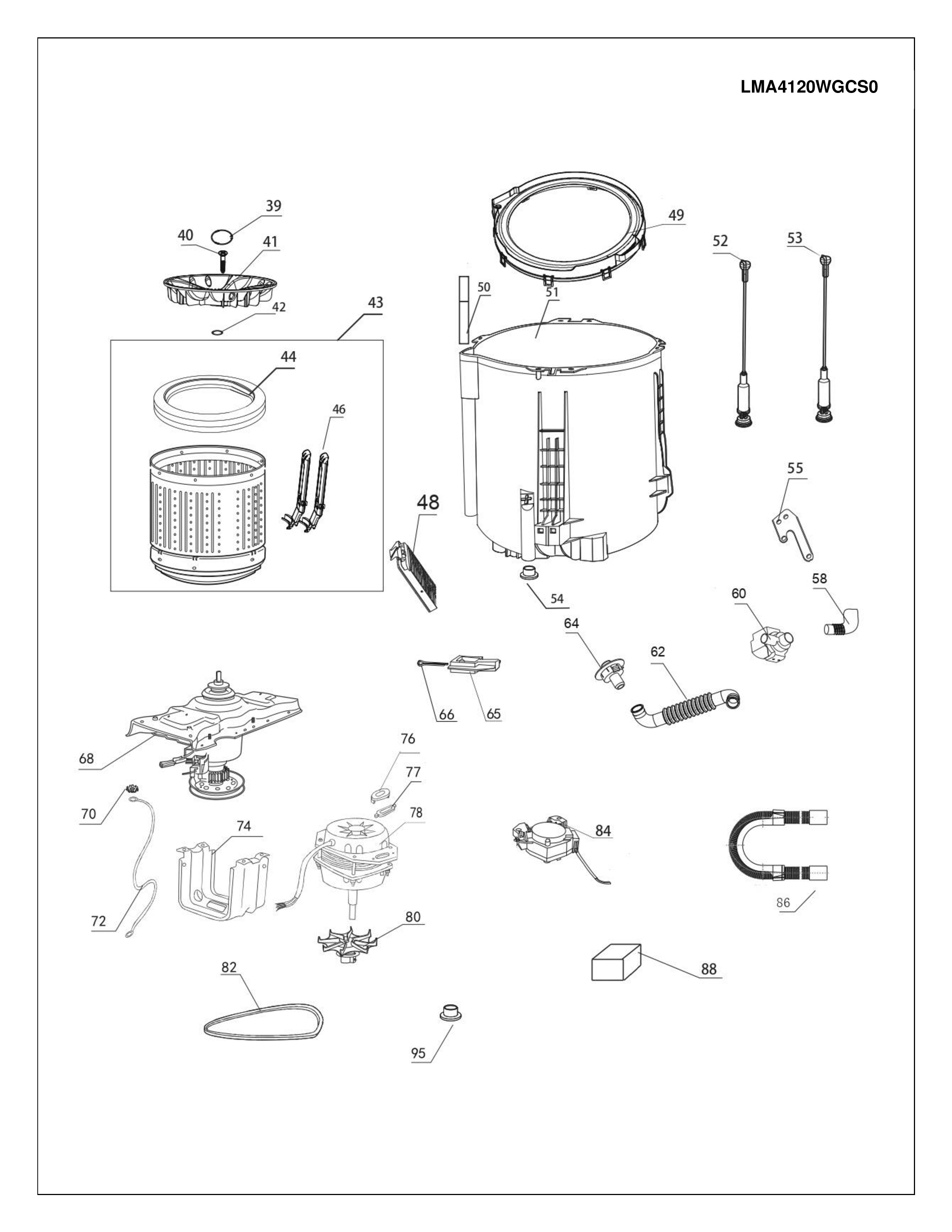 LMA4120WGCS0

39
40
41
42
43
44
46
48
49
50
51
52
53
54
55
58
60
62
64
65
66
68
70
72
74
76
77
78
80
82
84
86
88
95