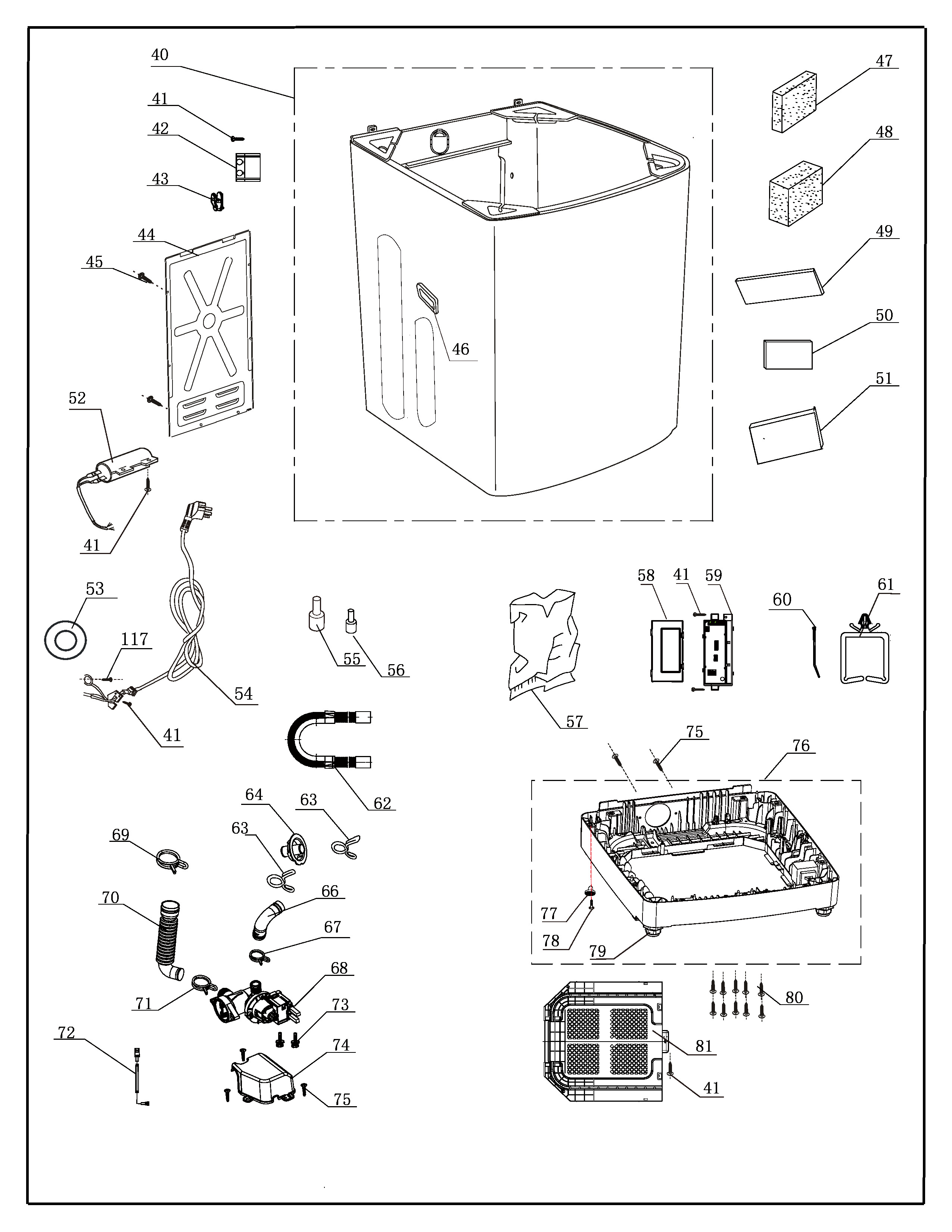 40
41
42
43
44
45
46
47
48
49
50
51
52
41
53
117
54
41
55
56
57
58
41
59
60
61
62
64
63
63
69
70
66
67
68
71
73
72
74
75
75
76
77
78
79
80
81
41