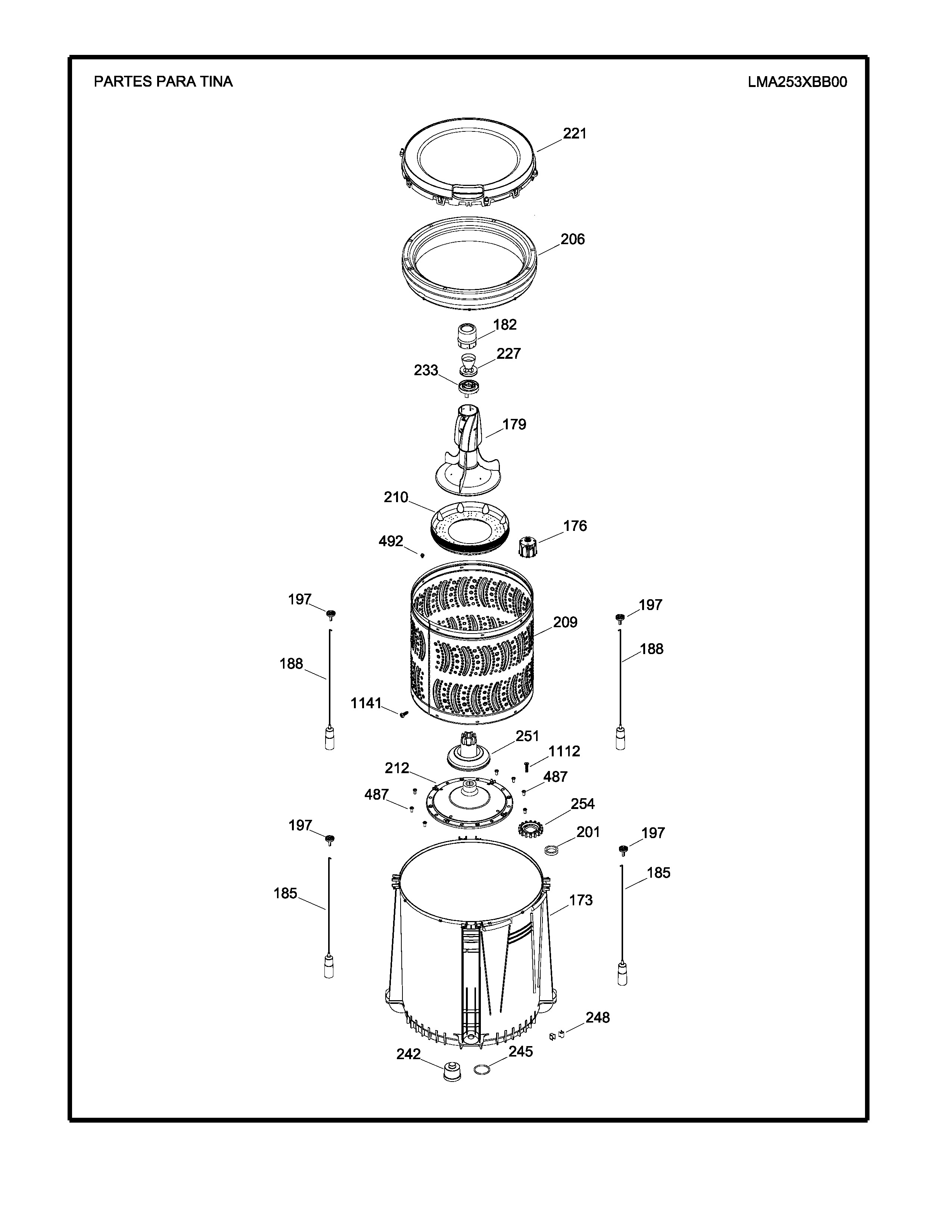 PARTES PARA TINA

LMA253XBB00

221
206
182
227
233
179
210
176
492
197
197
209
188
188
1141
251
1112
212
487
487
254
197
201
197
185
185
173
248
242
245