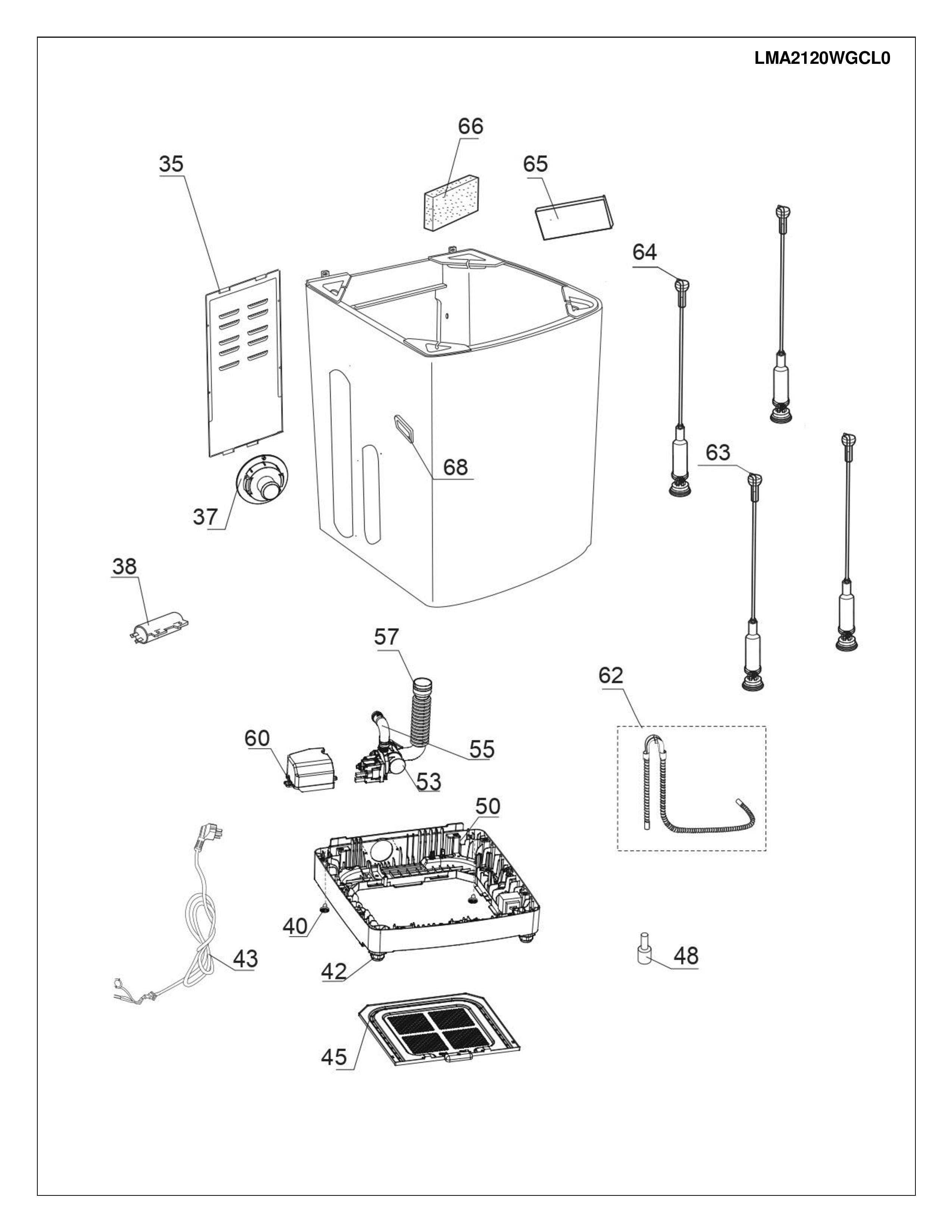 LMA2120WGCL0

66
35
65
64
68
63
37
38
57
62
60
55
53
50
40
43
42
48
45