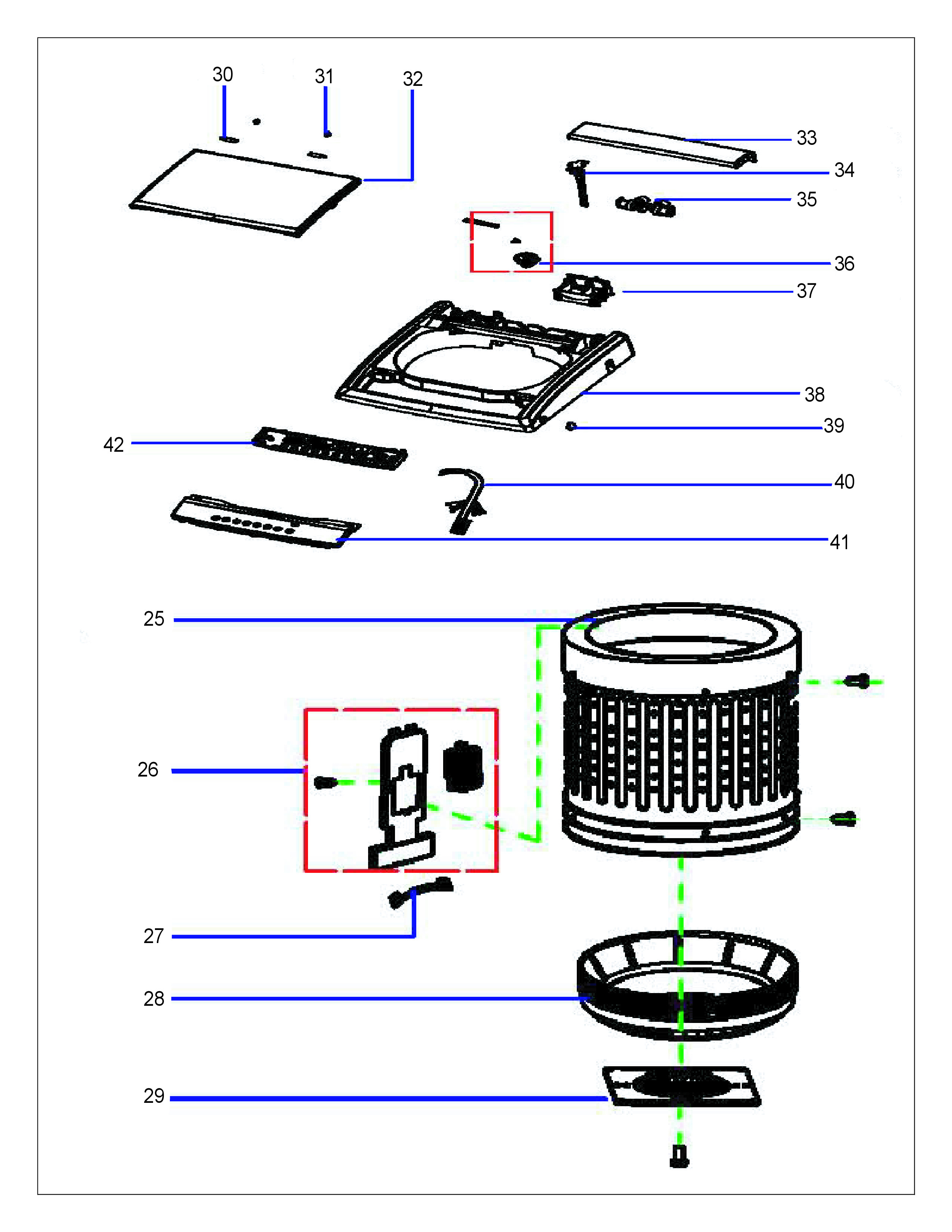 30
31
32
33
34
35
36
37
38
39
42
40
41
25
26
27
28
29