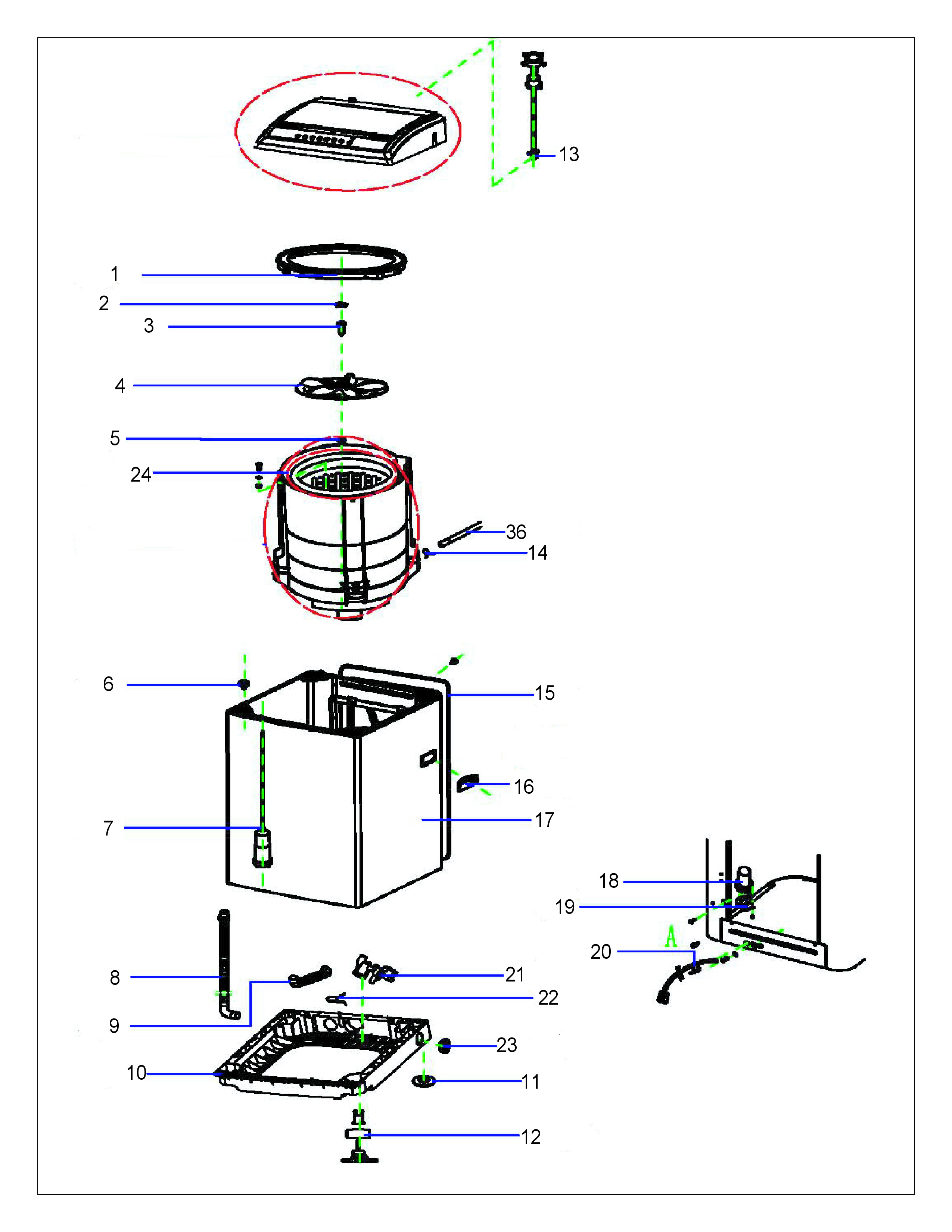 13

1
2
3
4
5
24
36
14

6
15
16
7
17

18
19
A
20

8
21
22
9
23
10
11
12