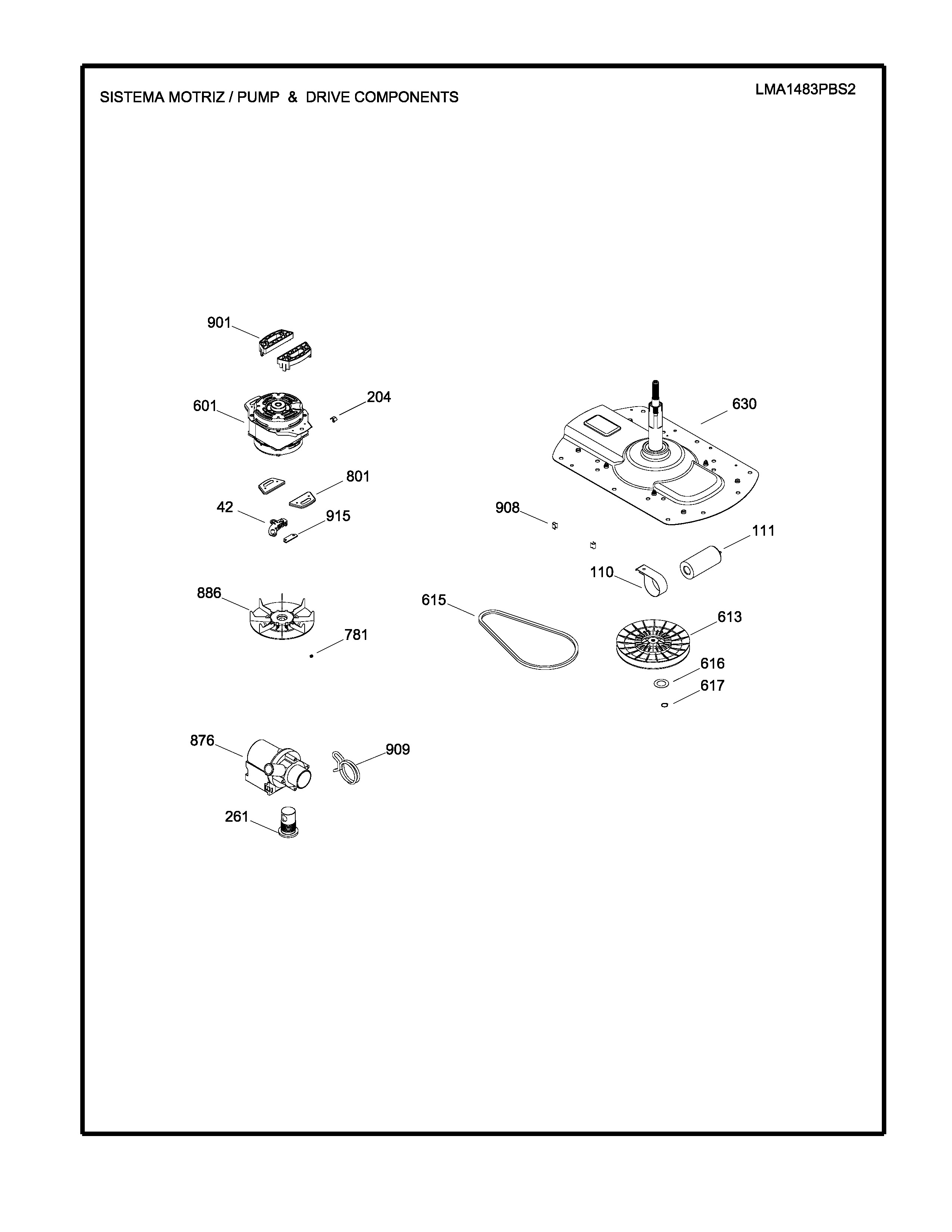 SISTEMA MOTRIZ / PUMP & DRIVE COMPONENTS

LMA1483PBS2

901

601

204

630

801

42

915

908

111

110

886

615

613

781

616

617

876

909

261