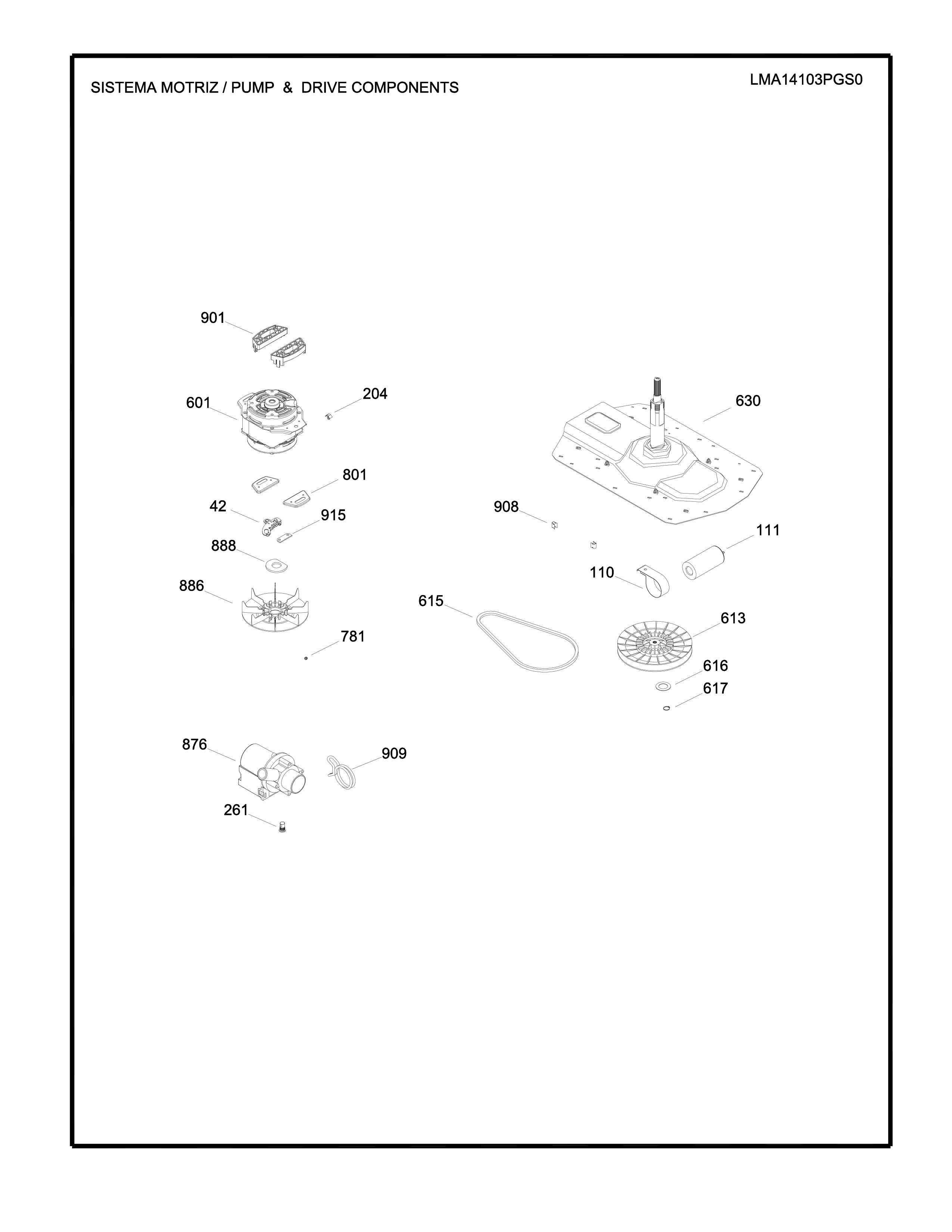 SISTEMA MOTRIZ / PUMP & DRIVE COMPONENTS

LMA14103PGS0

901

601

204

630

801

42

915

908

111

888

110

886

615

613

781

616

617

876

909

261