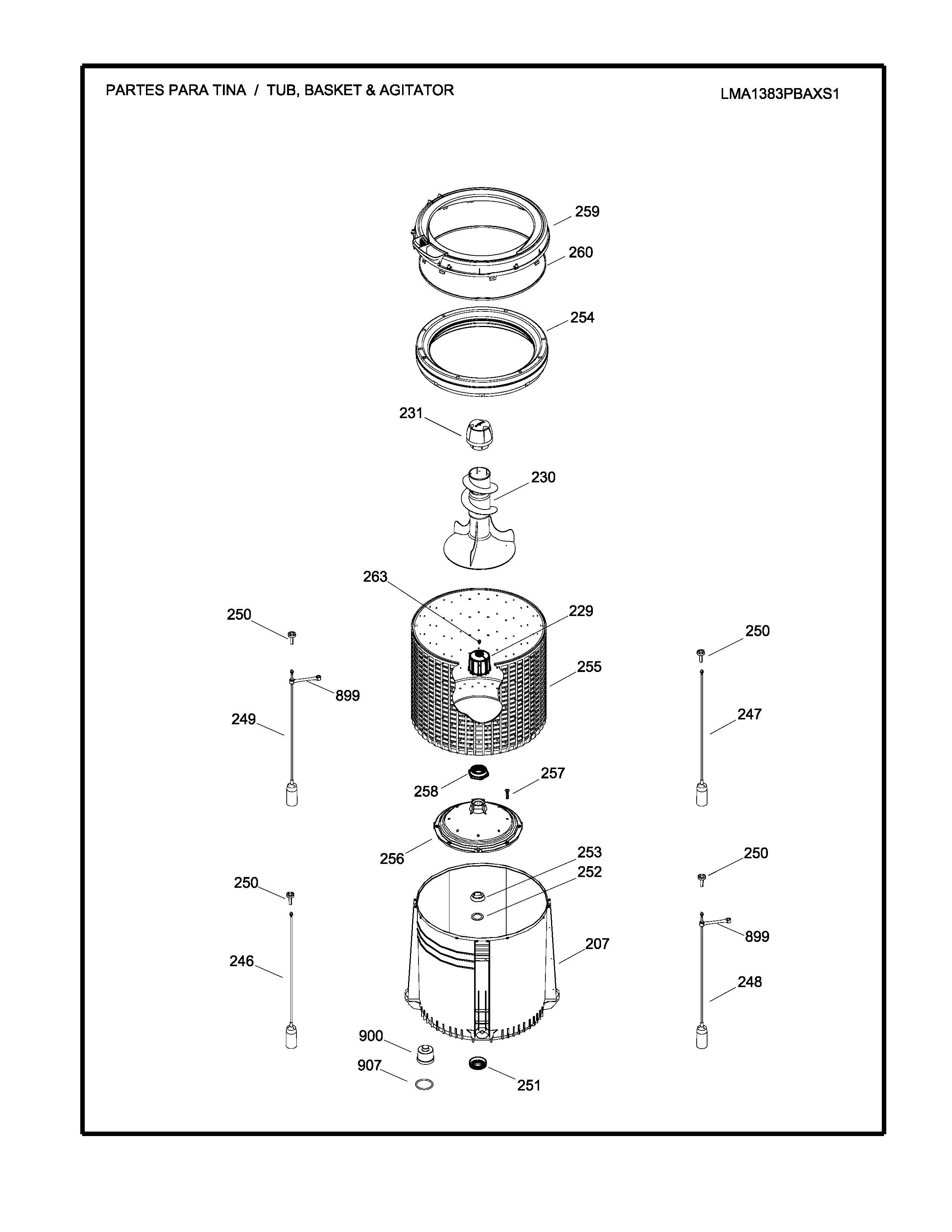 PARTES PARA TINA / TUB, BASKET & AGITATOR

LMA1383PBAXS1

259
260
254
231
230
263
229
250
250
255
899
249
247
258
257
256
253
252
250
250
899
207
246
248
900
907
251