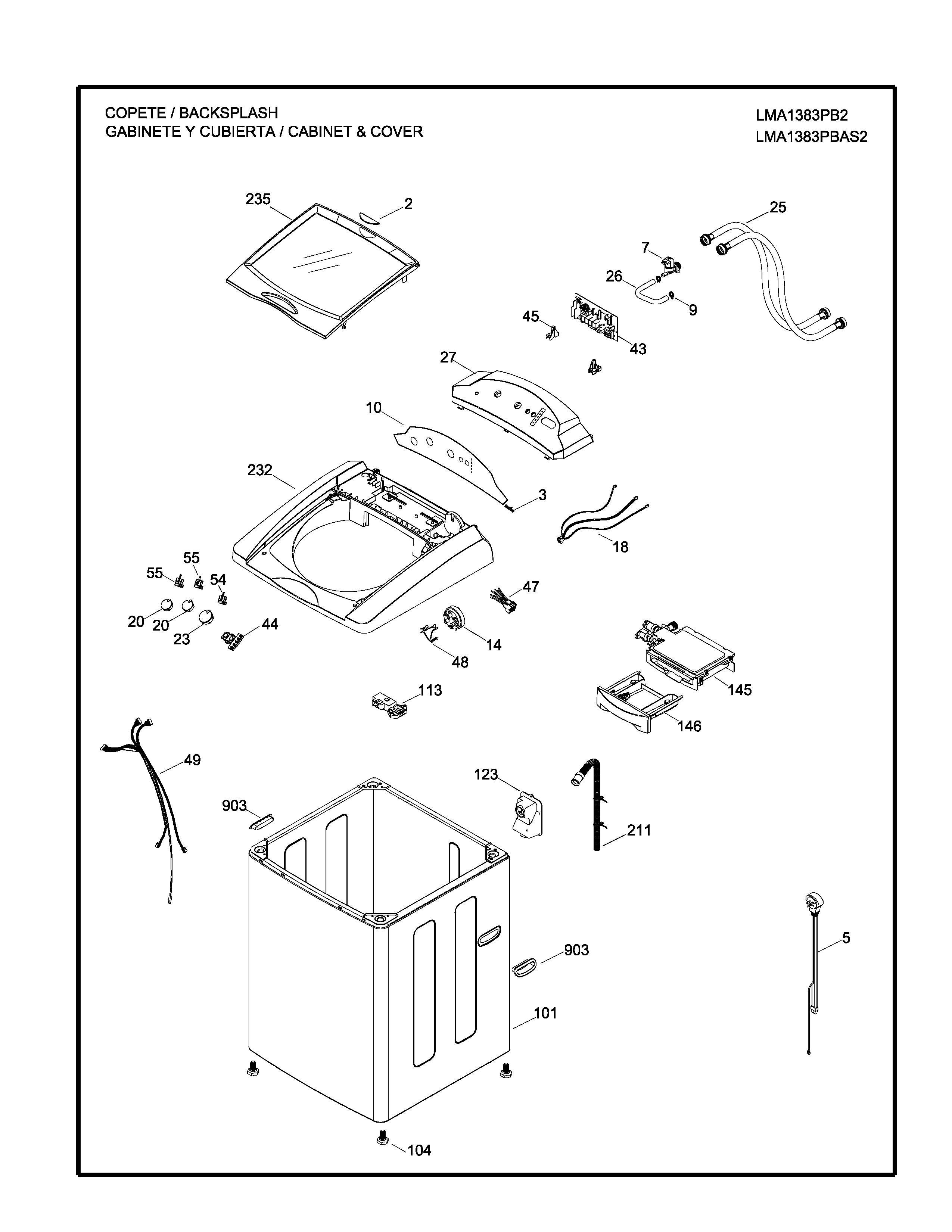 COPETE / BACKSPLASH
GABINETE Y CUBIERTA / CABINET & COVER

LMA1383PB2
LMA1383PBAS2

235
2
25
7
26
9
45
43
27
10
232
3
18
55
55
54
47
20
20
23
44
14
48
113
145
146
49
123
903
211
903
5
101
104