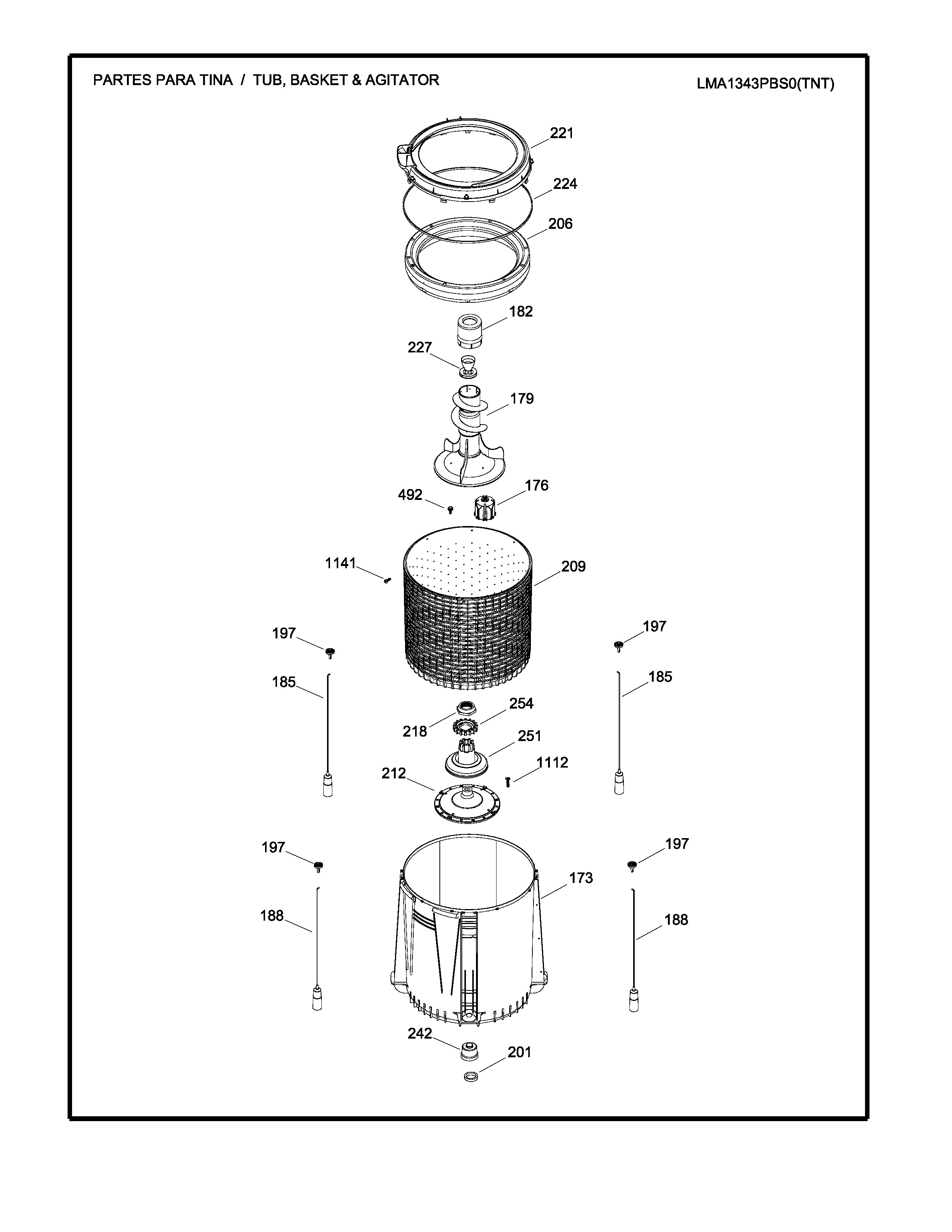 PARTES PARA TINA / TUB, BASKET & AGITATOR

LMA1343PBS0(TNT)

221
224
206
182
227
179
492
176
1141
209
197
197
185
185
254
218
251
1112
212
197
197
173
188
188
242
201