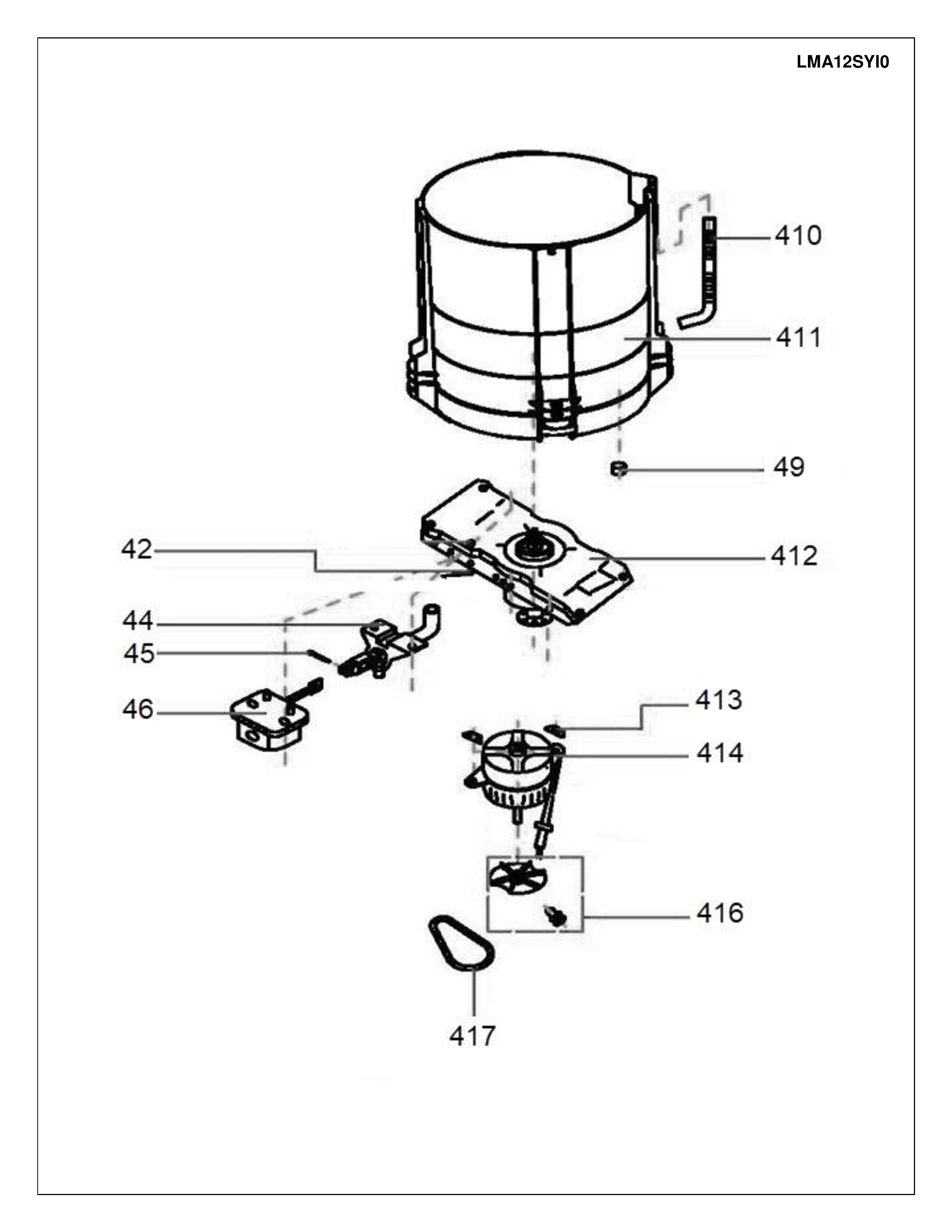 LMA12SYI0

410
411
49
42
412
44
45
46
413
414
416
417