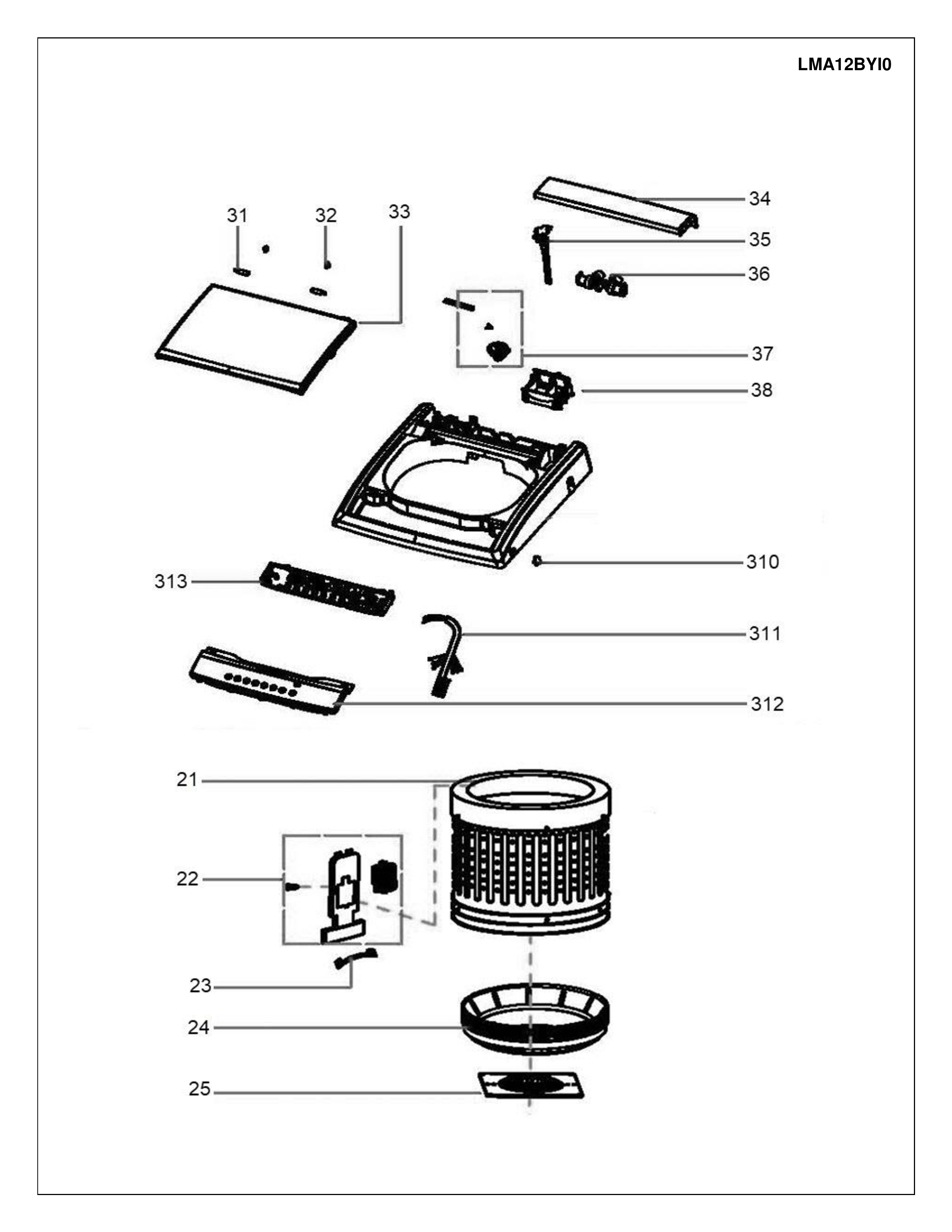 LMA12BYI0

31
32
33
34
35
36
37
38
310
313
311
312
21
22
23
24
25