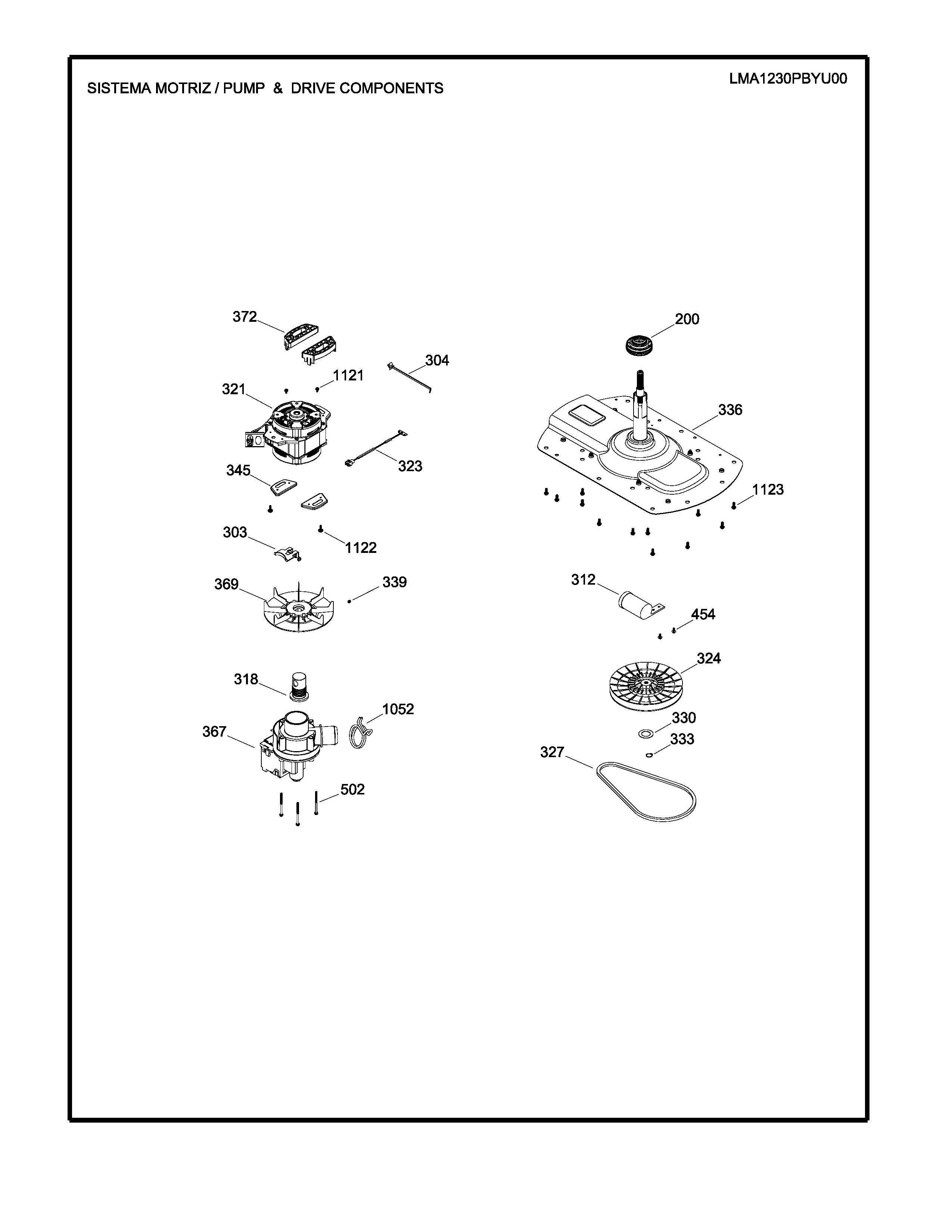 SISTEMA MOTRIZ / PUMP & DRIVE COMPONENTS

LMA1230PBYU00

372
304
1121
321
323
345
303
1122
369
339
318
1052
367
502
200
336
1123
312
454
324
330
333
327