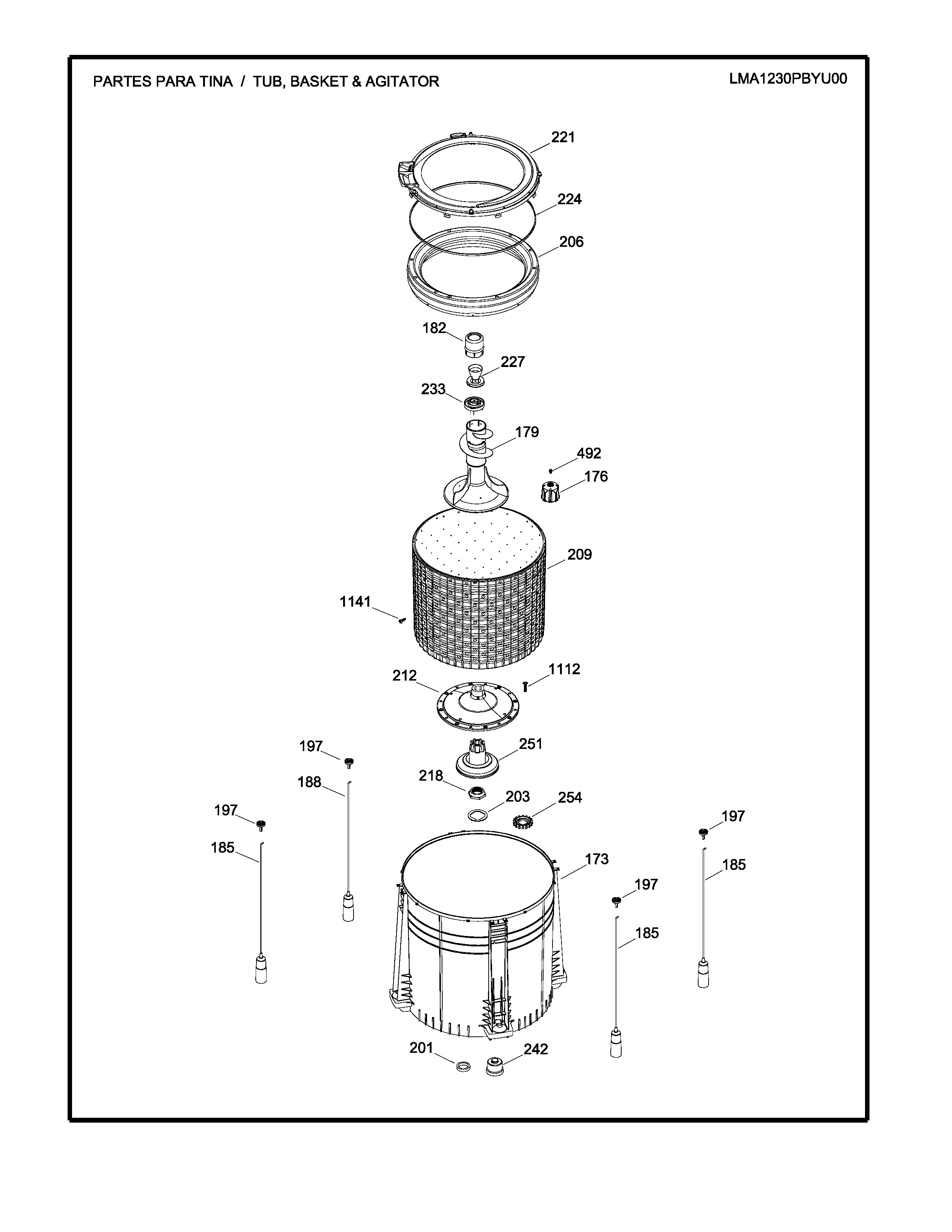 PARTES PARA TINA / TUB, BASKET & AGITATOR

LMA1230PBYU00

221
224
206
182
227
233
179
492
176
209
1141
212
1112
197
251
188
218
203
254
197
197
185
173
185
197
185
201
242