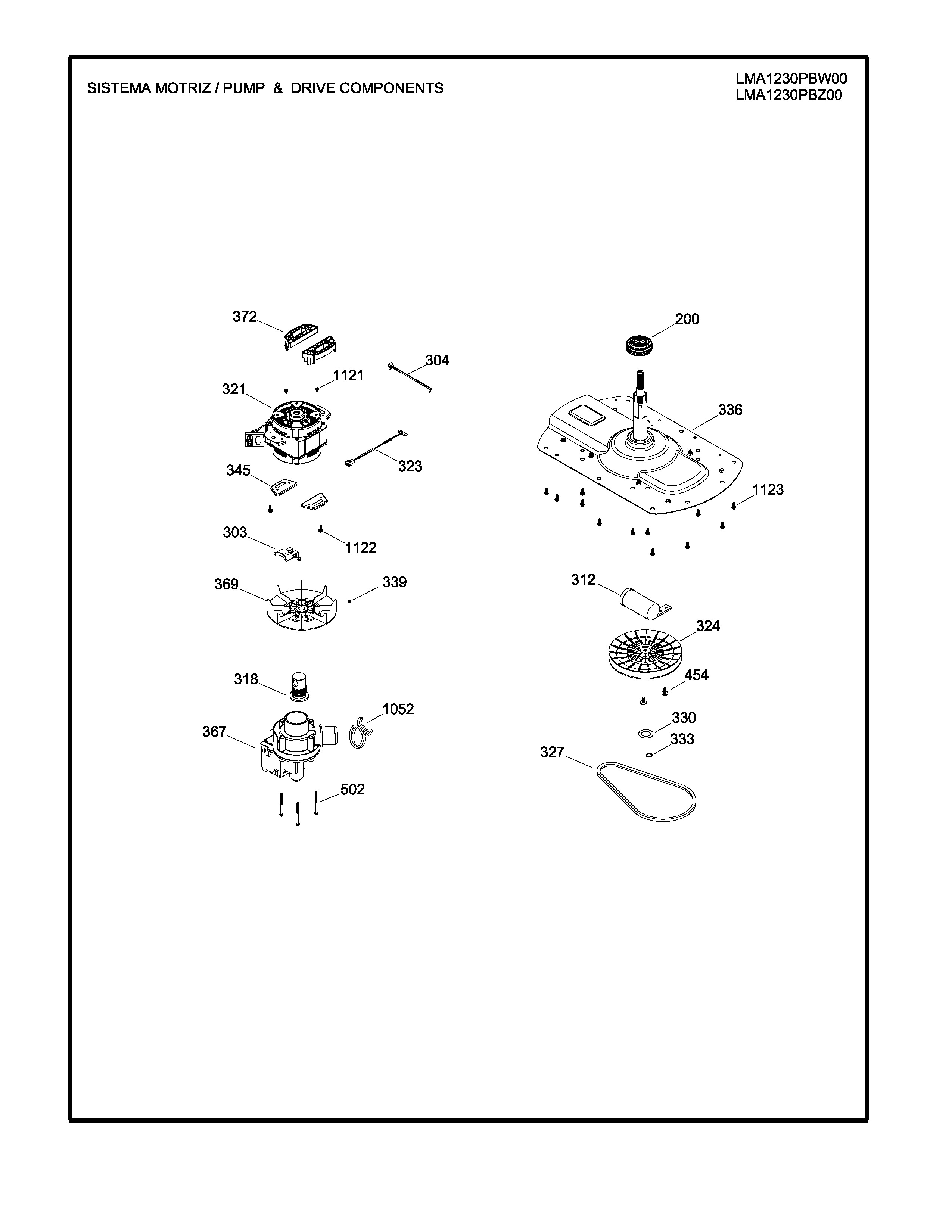 SISTEMA MOTRIZ / PUMP & DRIVE COMPONENTS

LMA1230PBW00
LMA1230PBZ00

372
304
1121
321
323
345
303
1122
369
339
318
1052
367
502
200
336
1123
312
324
454
330
333
327