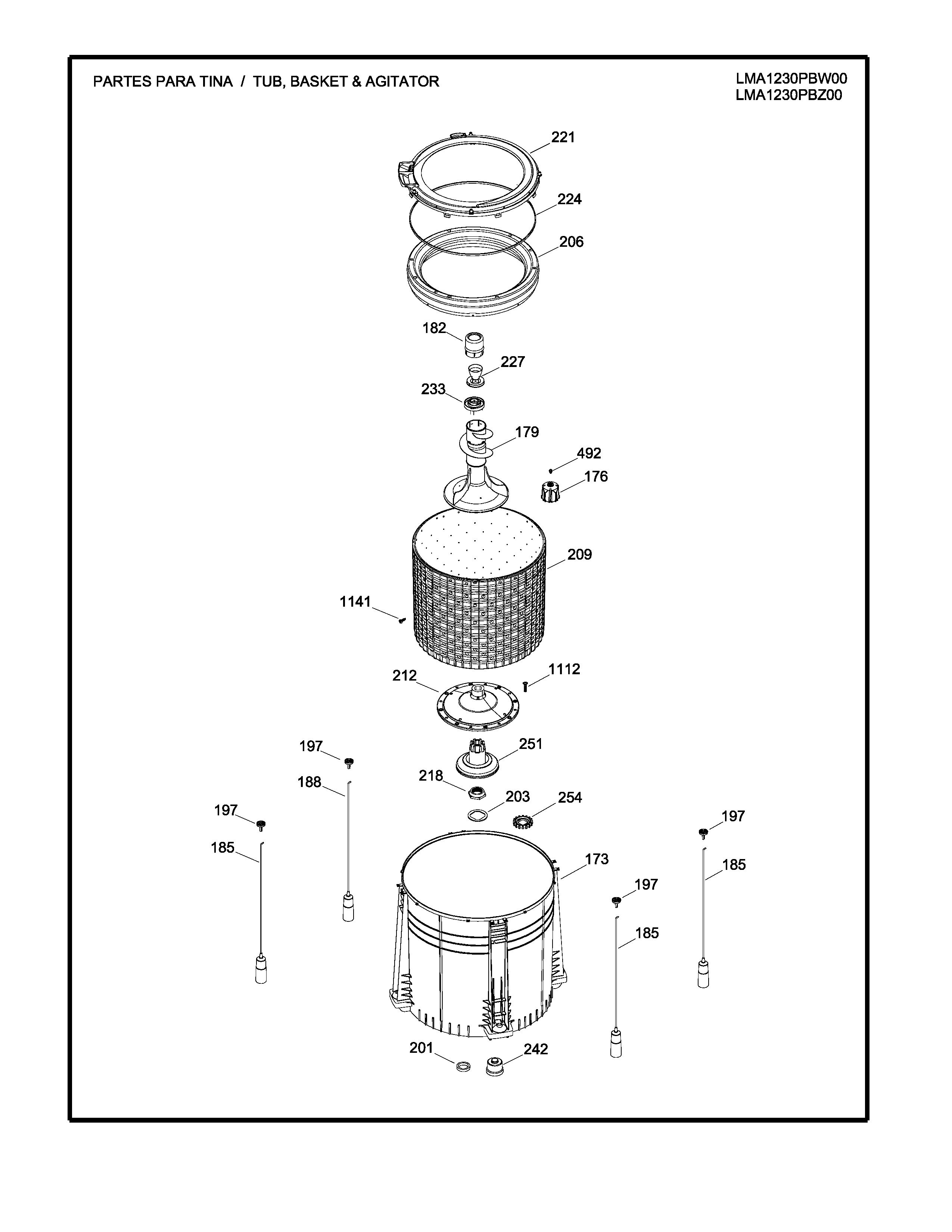 PARTES PARA TINA / TUB, BASKET & AGITATOR

LMA1230PBW00
LMA1230PBZ00

221
224
206
182
227
233
179
492
176
209
1141
212
1112
197
251
188
218
203
254
197
197
185
173
185
197
185
201
242