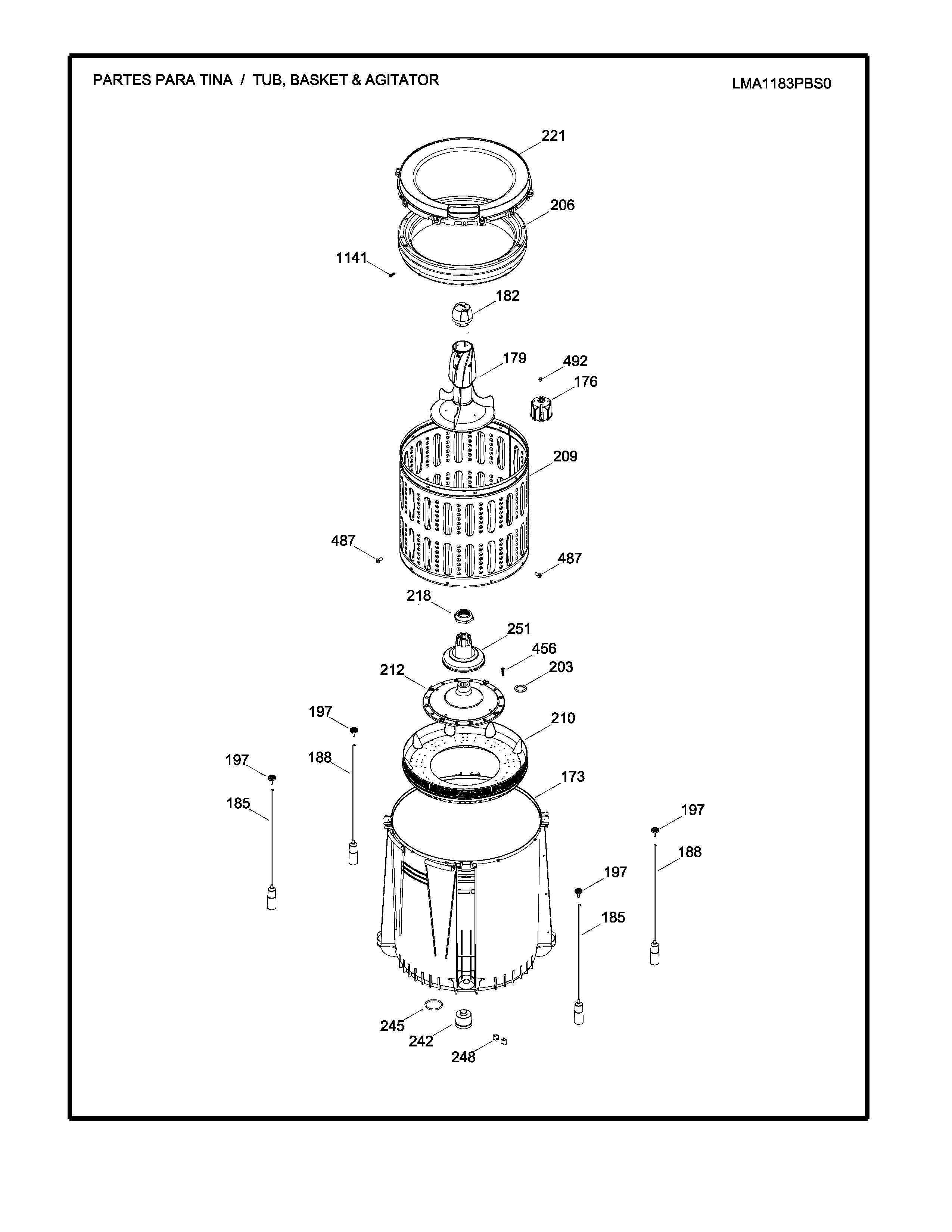 PARTES PARA TINA / TUB, BASKET & AGITATOR

LMA1183PBS0

221
206
1141
182
179
492
176
209
487
487
218
251
456
203
212
197
210
197
188
173
185
197
188
197
185
245
242
248