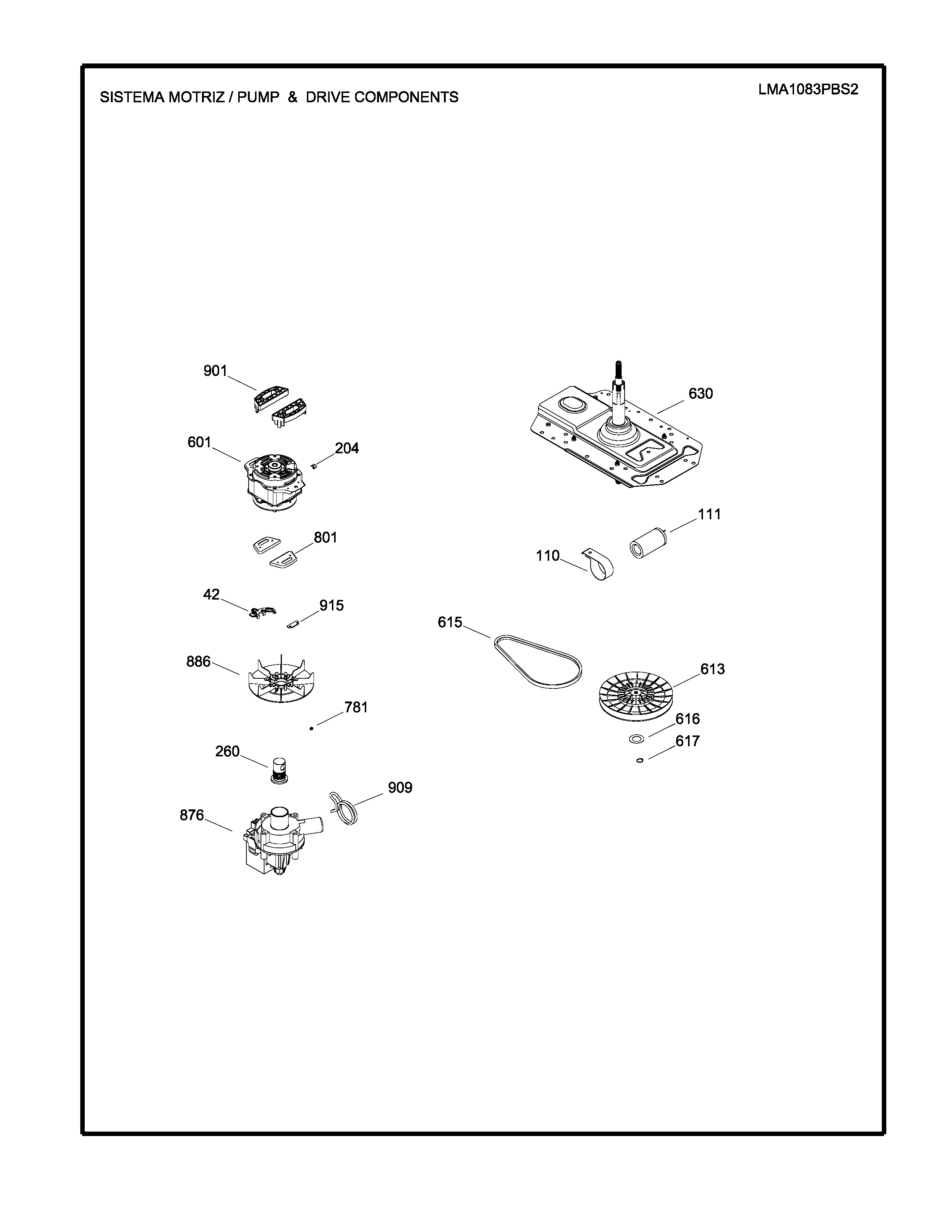 SISTEMA MOTRIZ / PUMP & DRIVE COMPONENTS

LMA1083PBS2

901

601

204

801

42

915

886

781

260

909

876

630

111

110

615

613

616

617