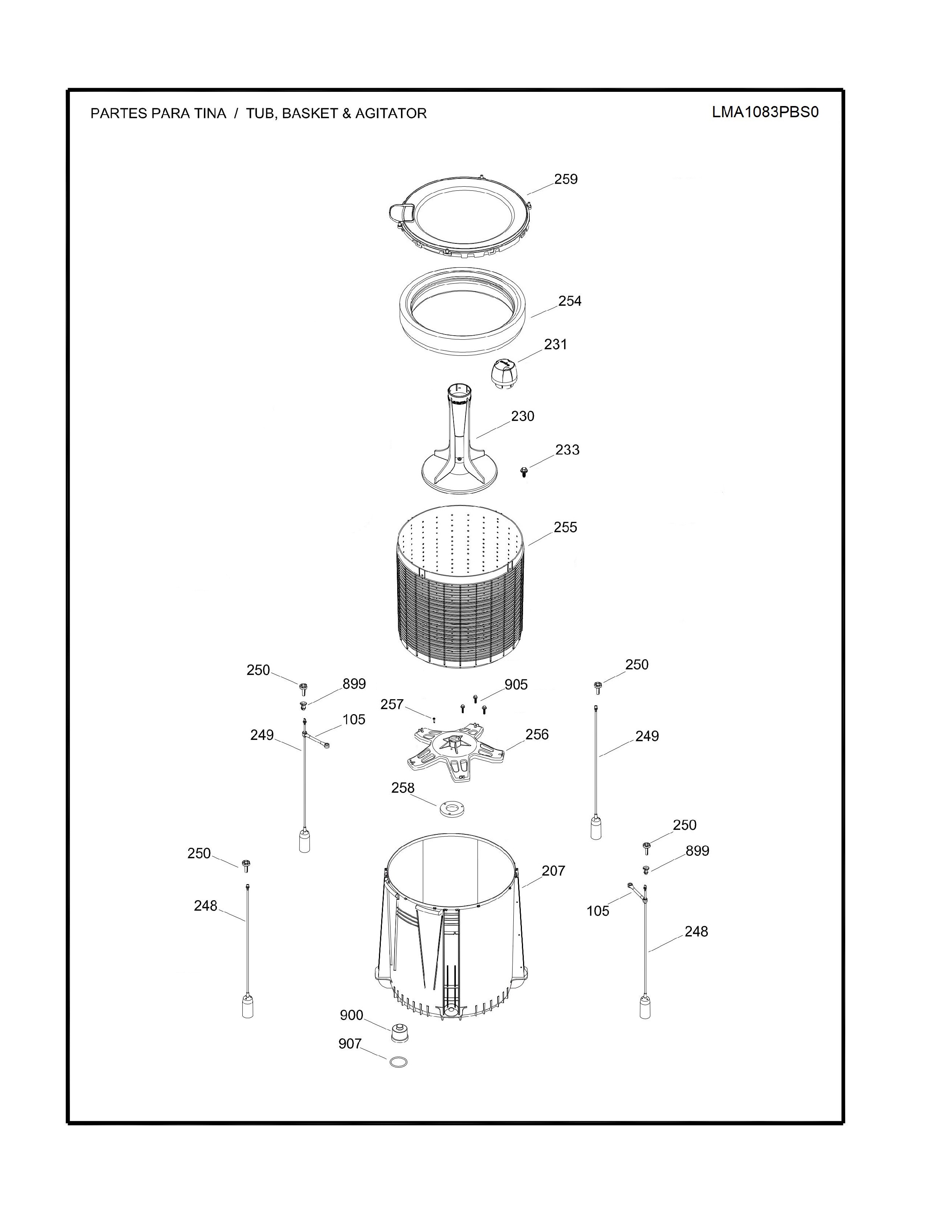 PARTES PARA TINA / TUB, BASKET & AGITATOR

LMA1083PBS0

259

254

231

230

233

255

250

899

905

250

257

105

249

256

249

258

250

250

899

207

248

105

248

900

907