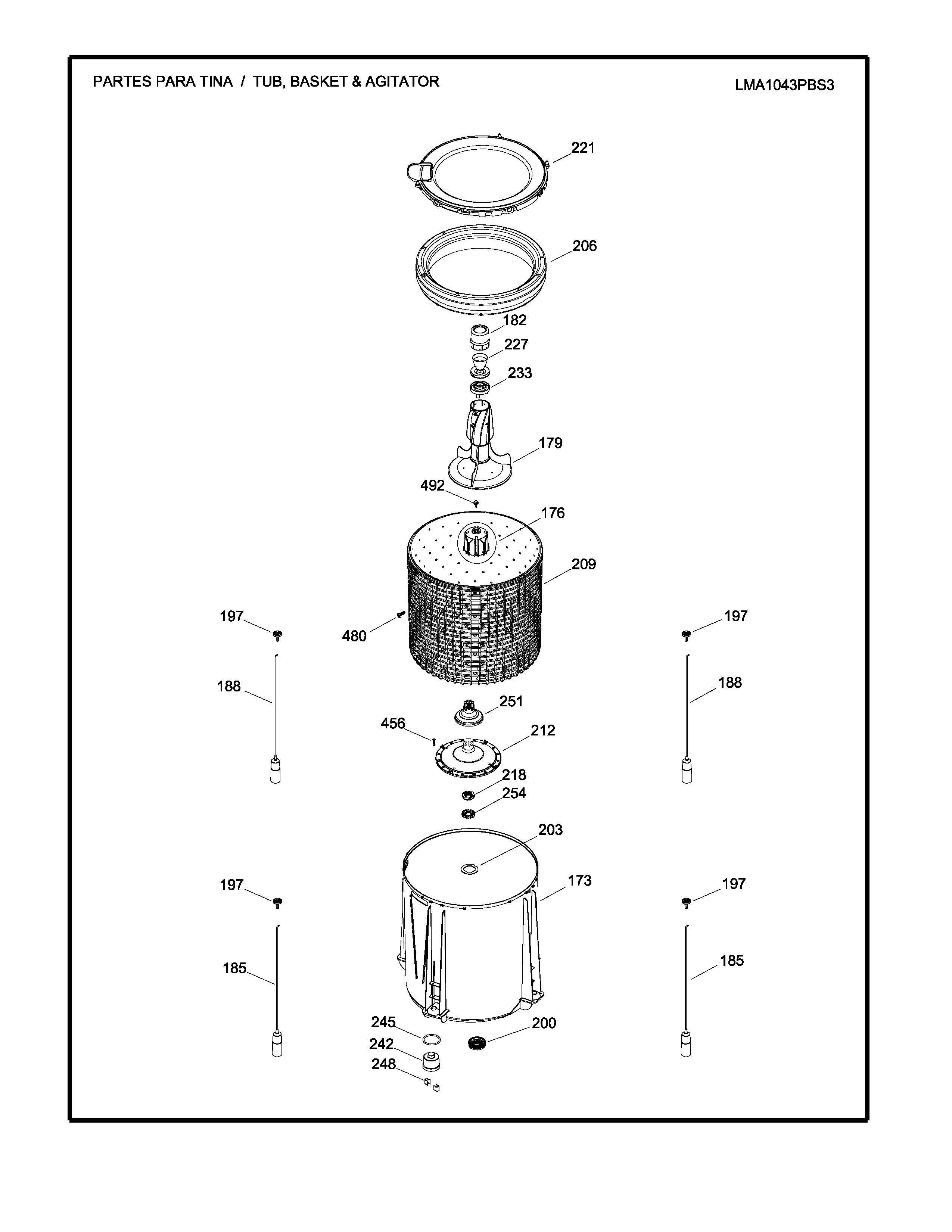 PARTES PARA TINA / TUB, BASKET & AGITATOR

LMA1043PBS3

221

206

182

227

233

179

492

176

209

197

480

197

188

188

251

456

212

218

254

203

197

173

197

185

185

245

200

242

248