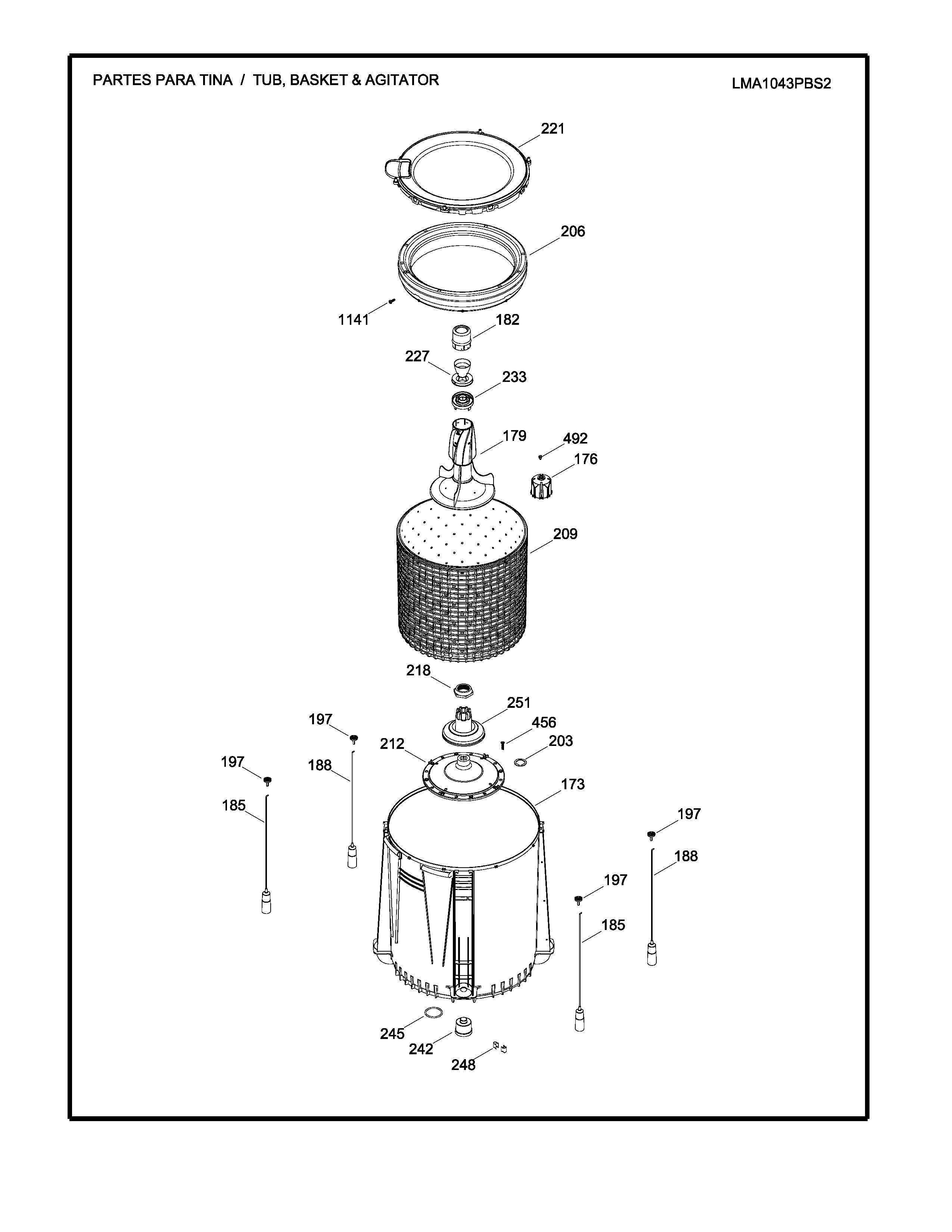 PARTES PARA TINA / TUB, BASKET & AGITATOR

LMA1043PBS2

221

206

1141

182

227

233

179

492

176

209

218

251

197

456

203

212

197

188

173

185

197

188

197

185

245

242

248