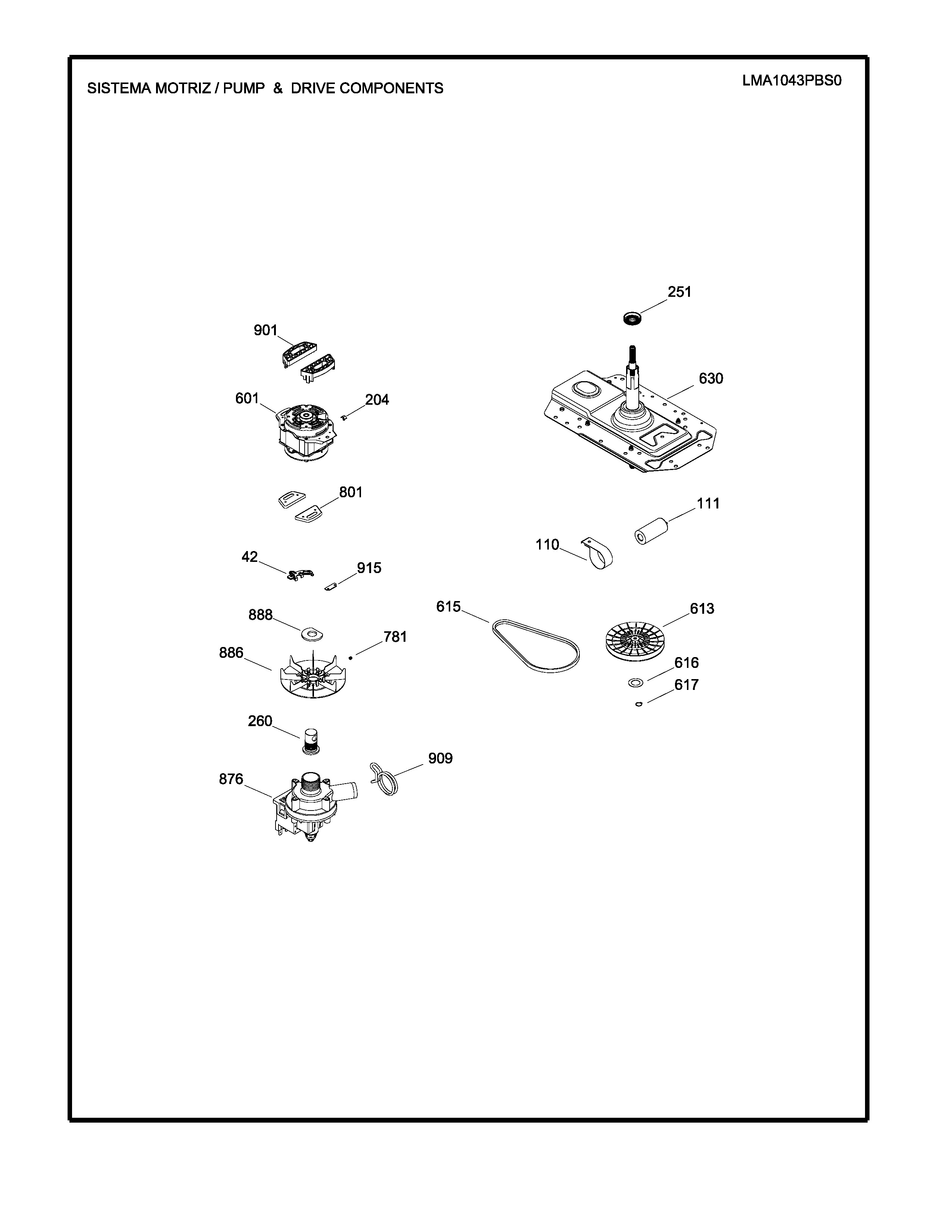 SISTEMA MOTRIZ / PUMP & DRIVE COMPONENTS

LMA1043PBS0

251
901
630
601
204
801
111
110
42
915
615
613
888
781
886
616
617
260
909
876