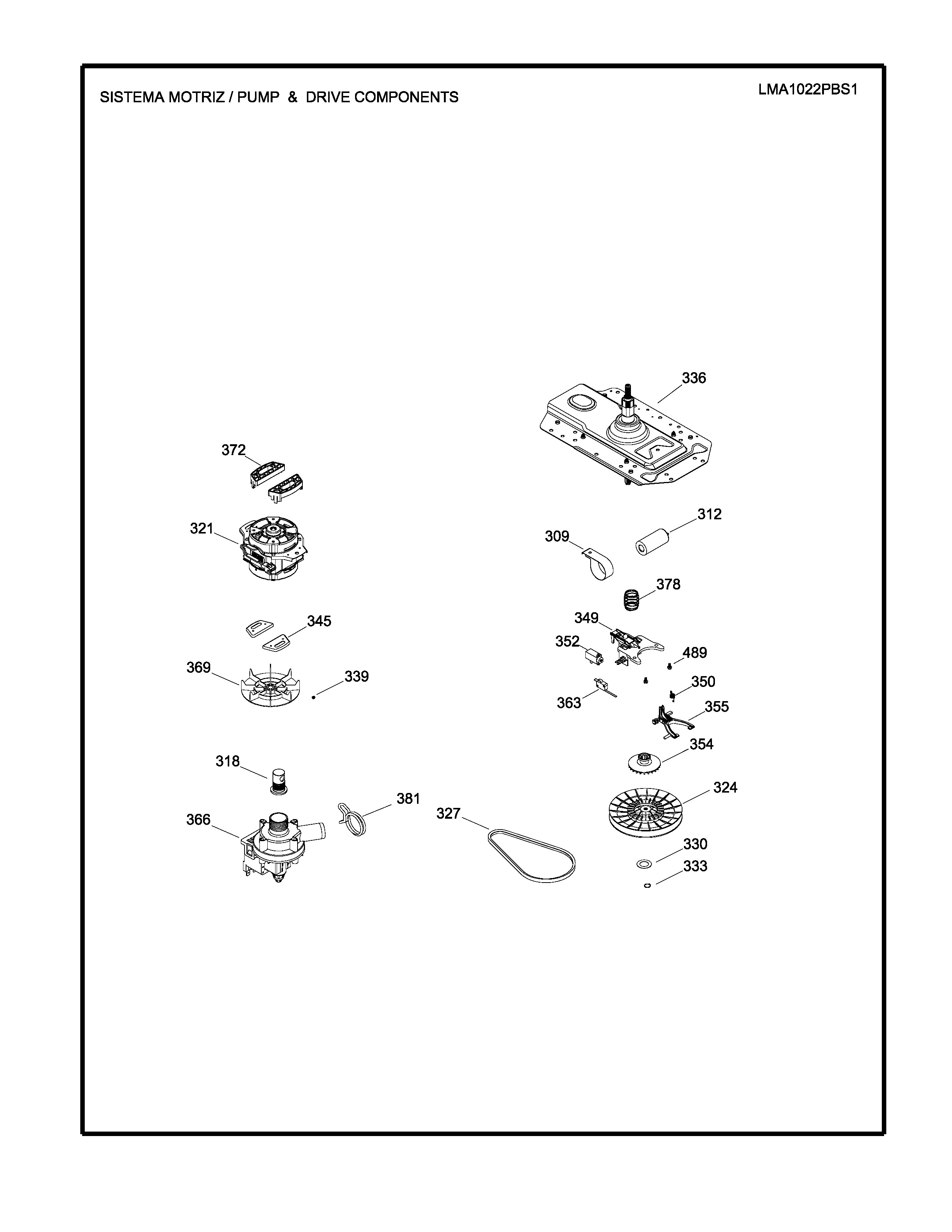 SISTEMA MOTRIZ / PUMP & DRIVE COMPONENTS

LMA1022PBS1

336

372

321

312

309

378

345

349

352

489

369

339

350

363

355

354

318

324

381

327

366

330

333