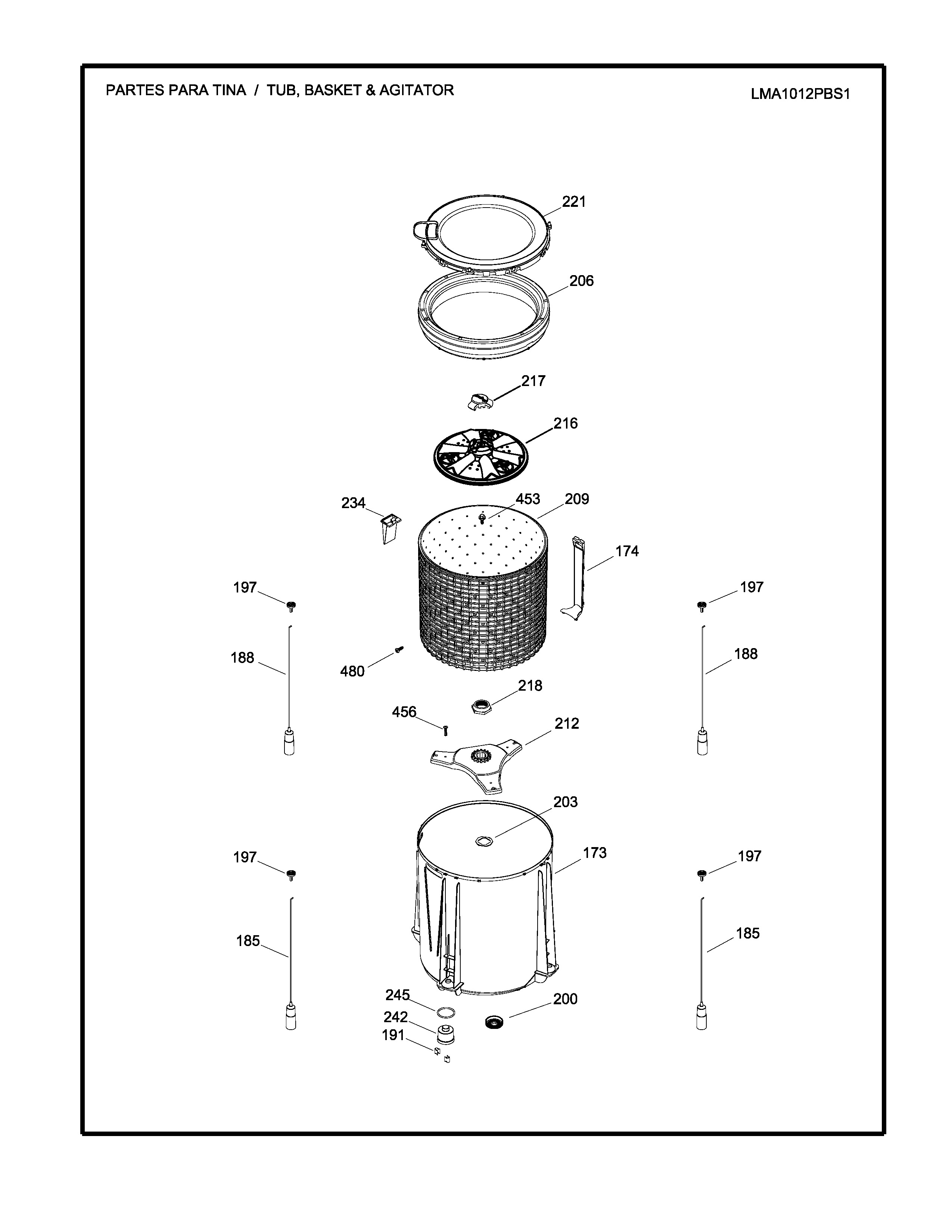 PARTES PARA TINA / TUB, BASKET & AGITATOR

LMA1012PBS1

221

206

217

216

234

453

209

174

197

197

188

480

188

218

456

212

203

197

173

197

185

185

245

200

242

191