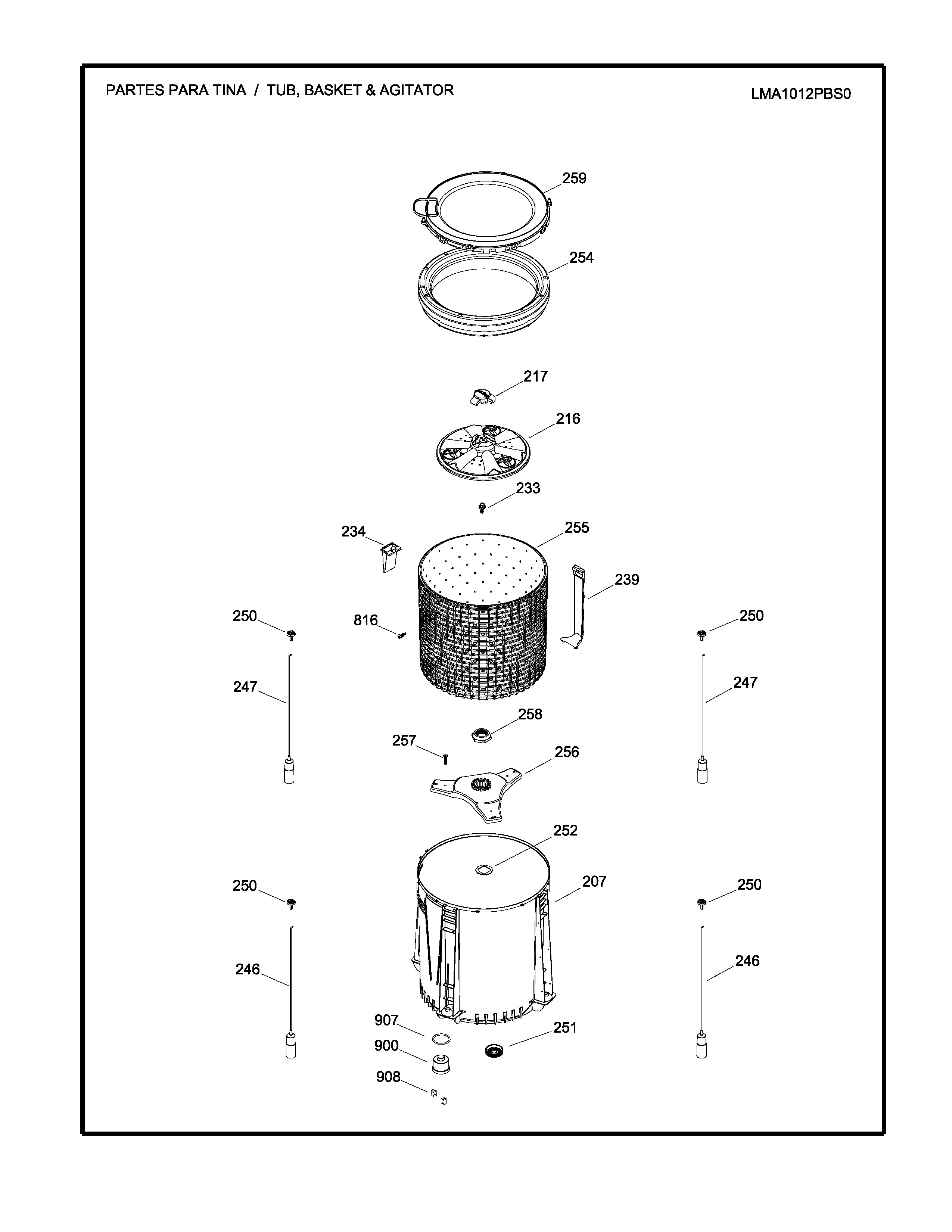 PARTES PARA TINA / TUB, BASKET & AGITATOR

LMA1012PBS0

259

254

217

216

233

234

255

239

250

816

250

247

247

258

257

256

252

250

207

250

246

246

907

251

900

908