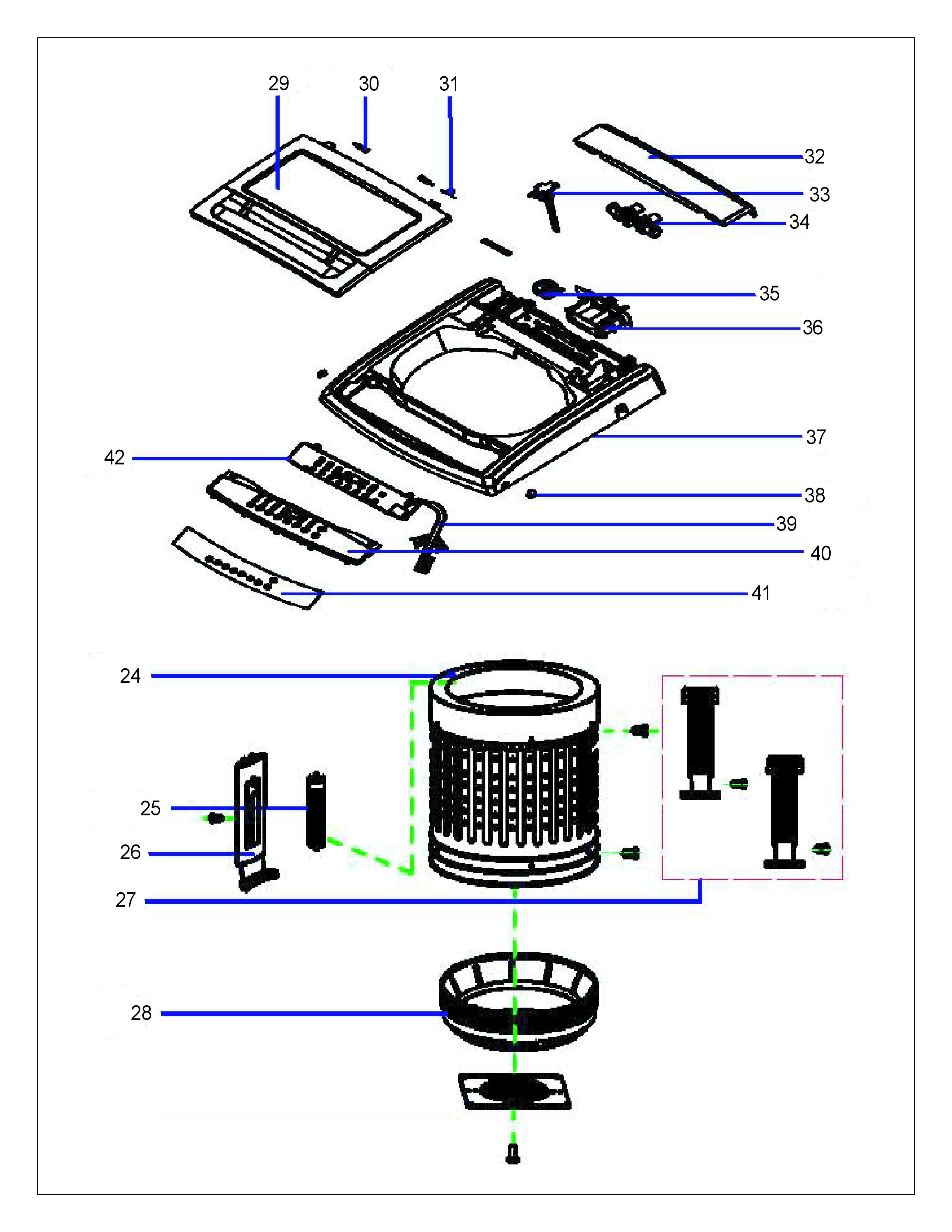 29
30
31
32
33
34
35
36
37
42
38
39
40
41
24
25
26
27
28