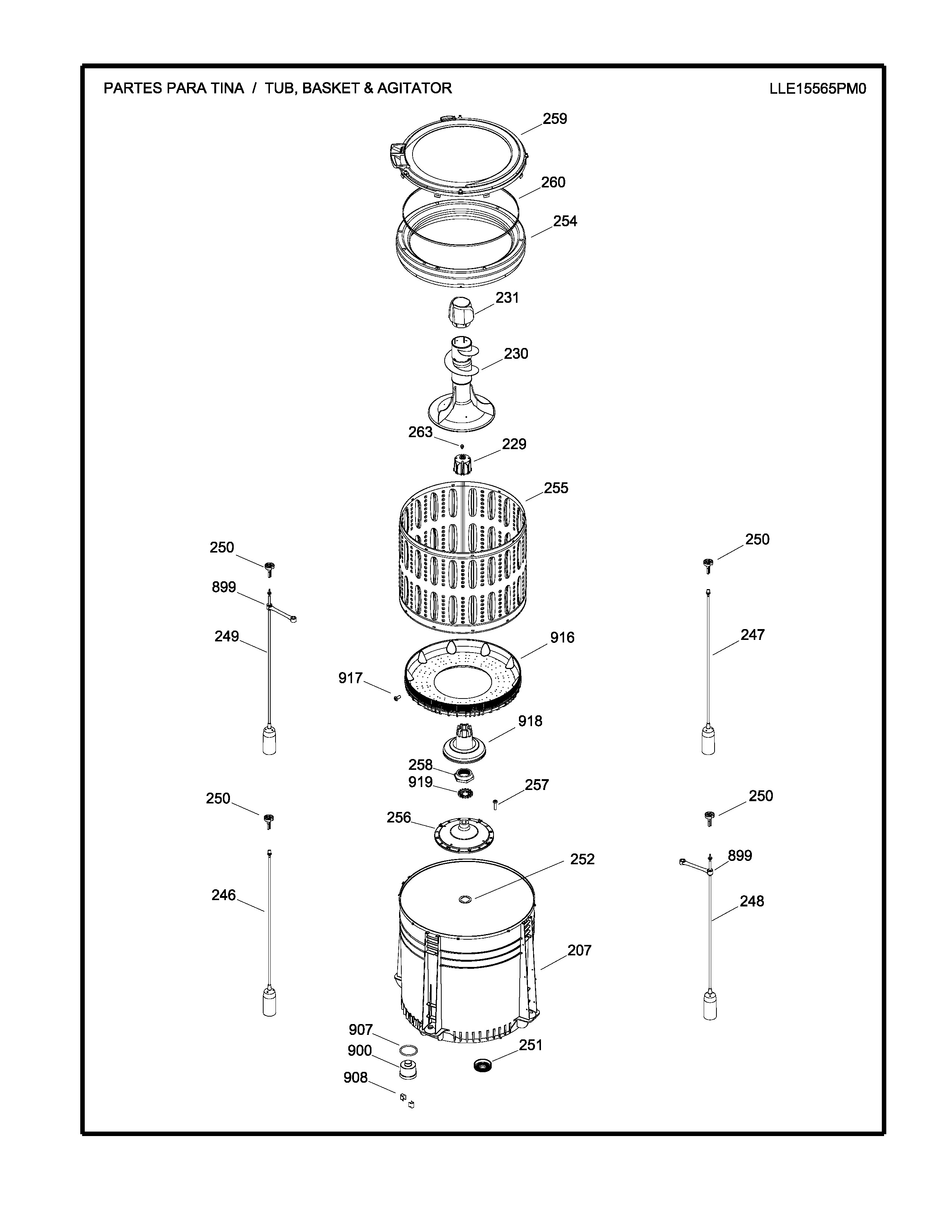 PARTES PARA TINA / TUB, BASKET & AGITATOR

LLE15565PM0

259
260
254
231
230
263
229
255
250
250
899
249
247
916
917
918
258
919
257
250
250
256
252
899
246
248
207
907
900
251
908