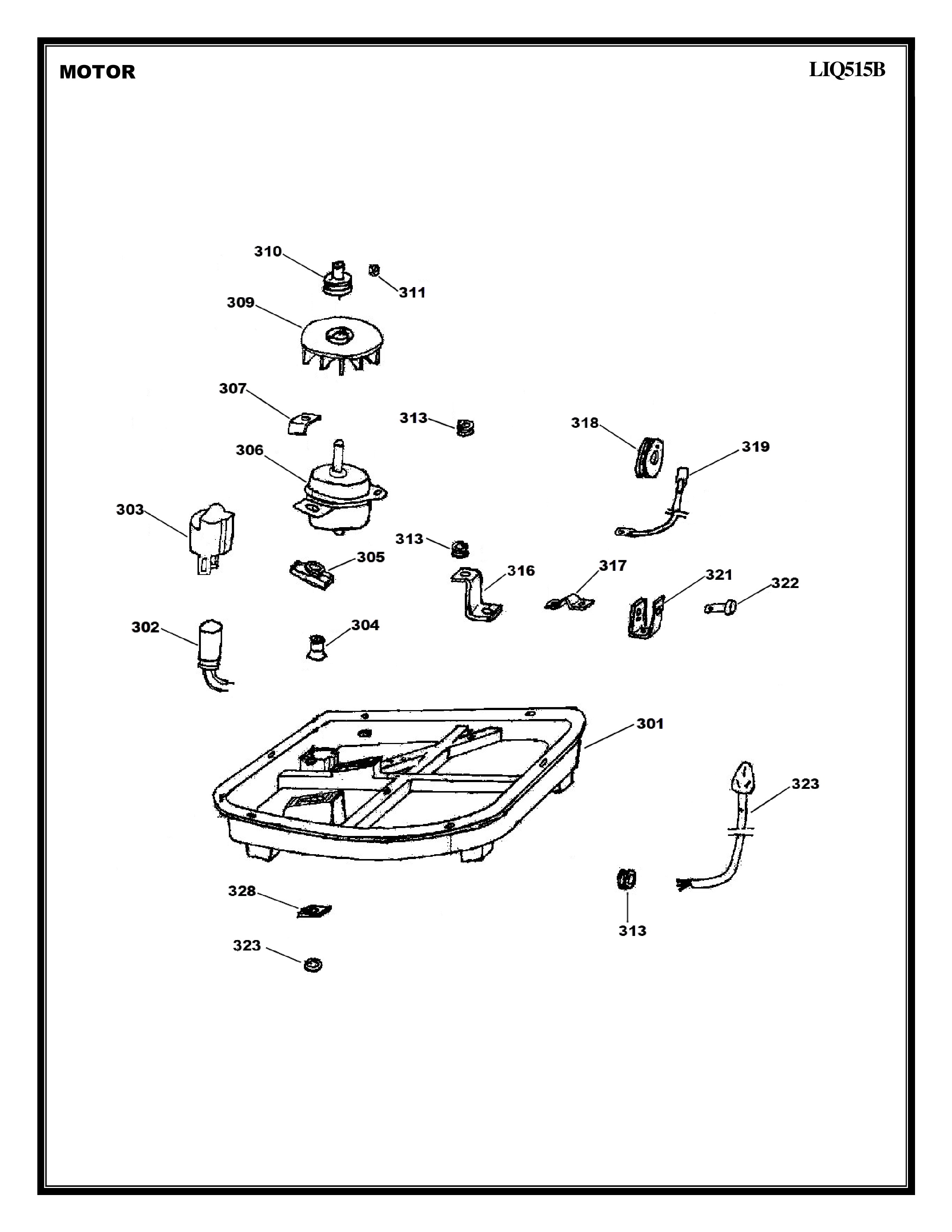 MOTOR

LIQ515B

310
311
309
307
313
318
319
306
303
313
305
316
317
321
322
302
304
301
323
328
313
323