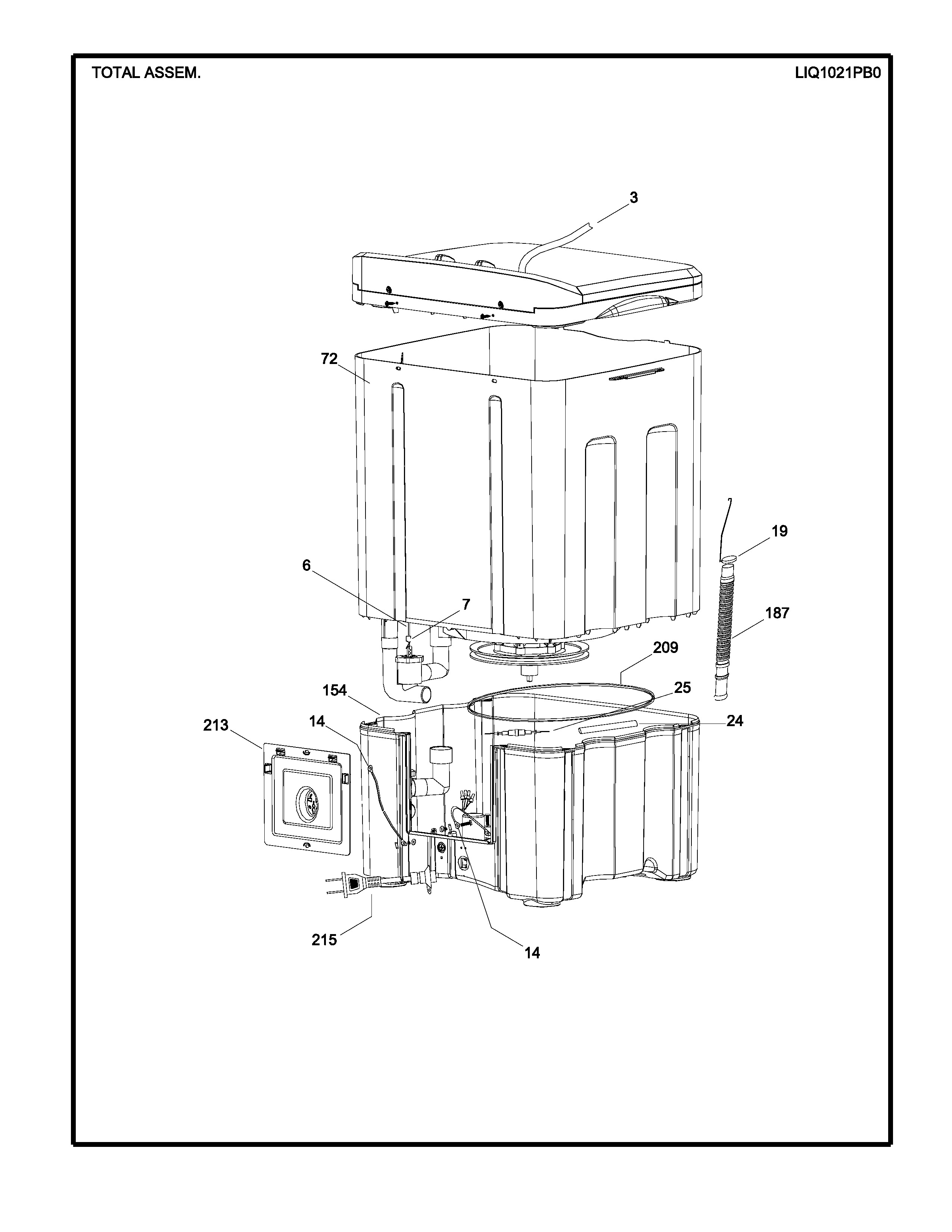 TOTAL ASSEM.

LIQ1021PB0

3

72

19

6

7

187

209

154

25

213

14

24

215

14