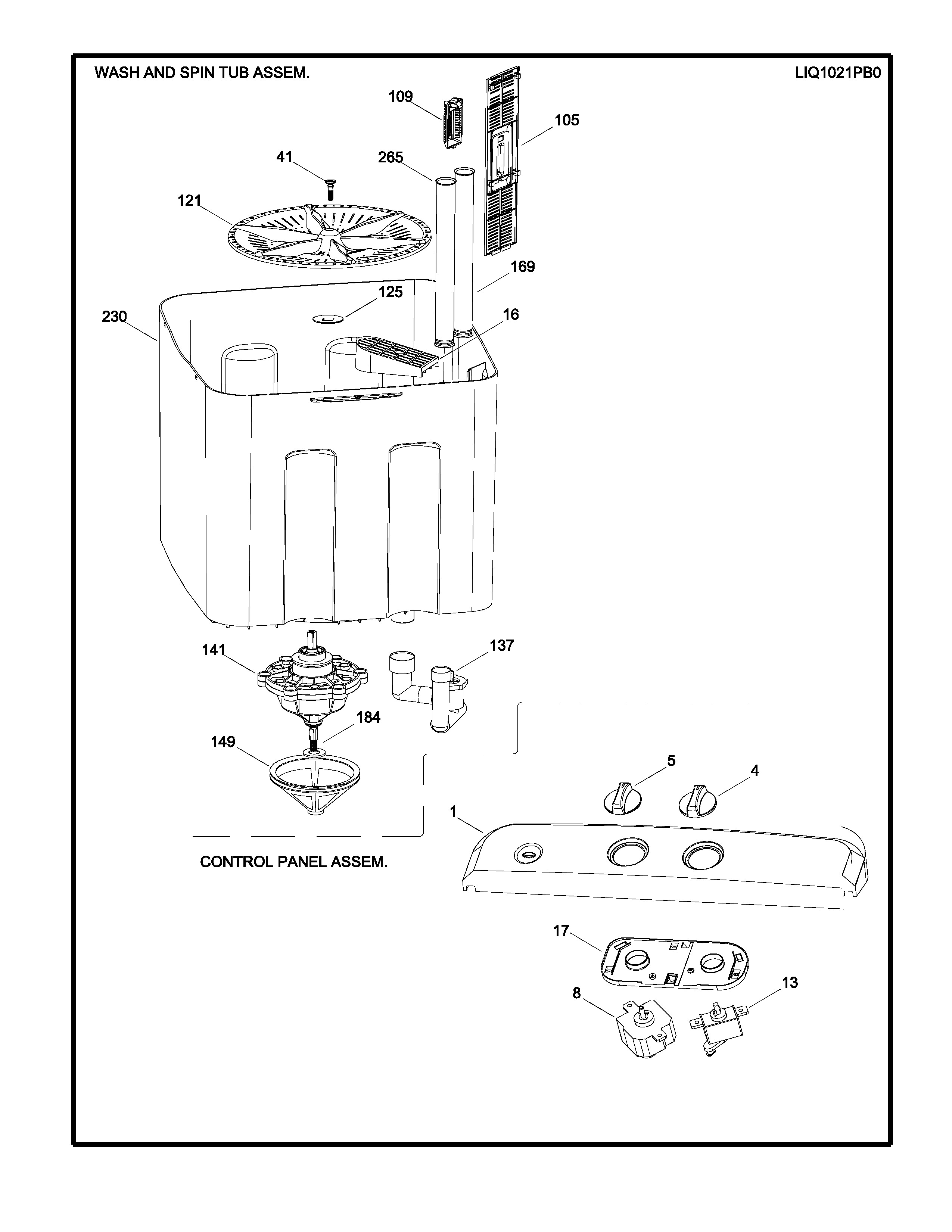 WASH AND SPIN TUB ASSEM.

LIQ1021PB0

109

105

41

265

121

169

125

230

16

141

137

184

149

5

4

1

CONTROL PANEL ASSEM.

17

8

13