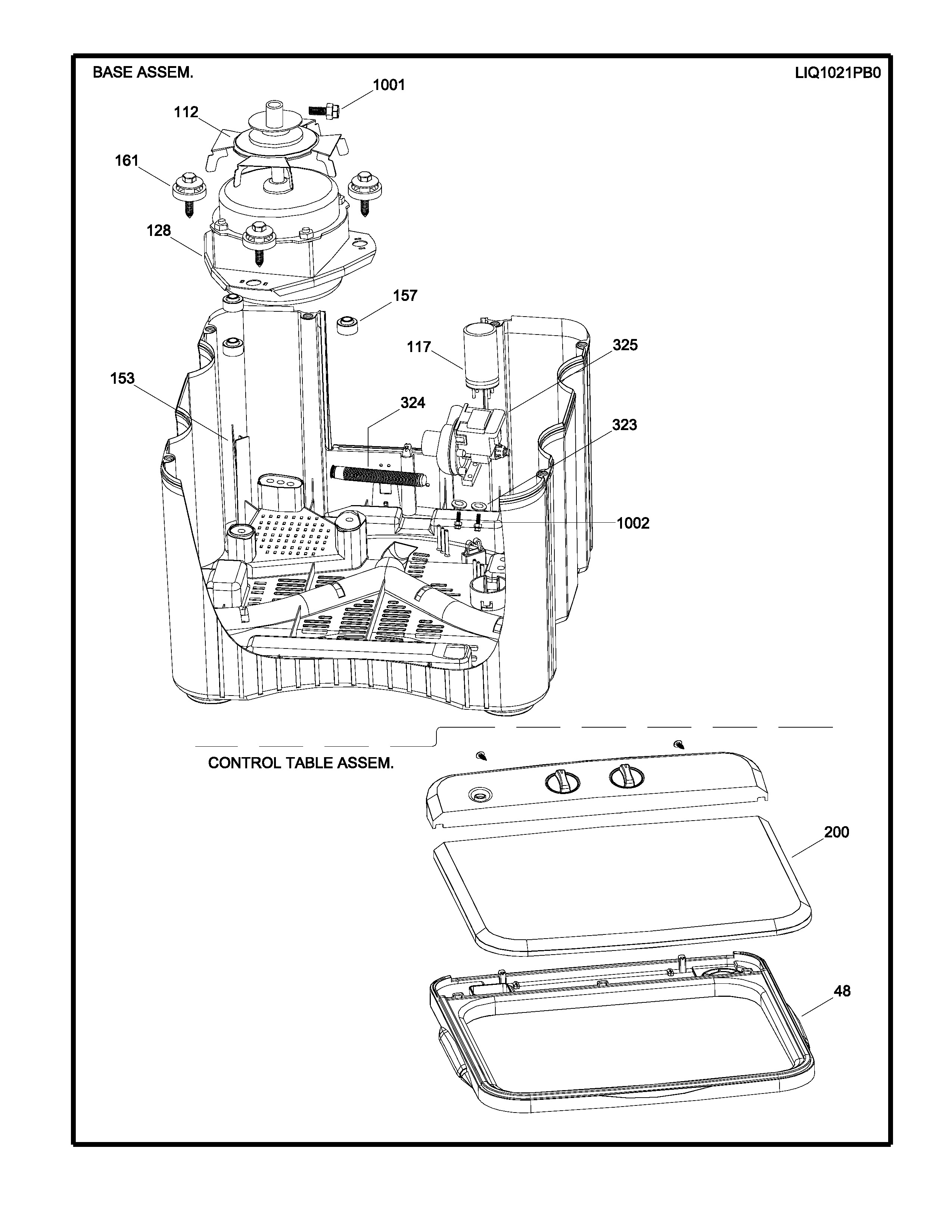 BASE ASSEM.

LIQ1021PB0

1001

112

161

128

157

117

325

153

324

323

1002

CONTROL TABLE ASSEM.

200

48